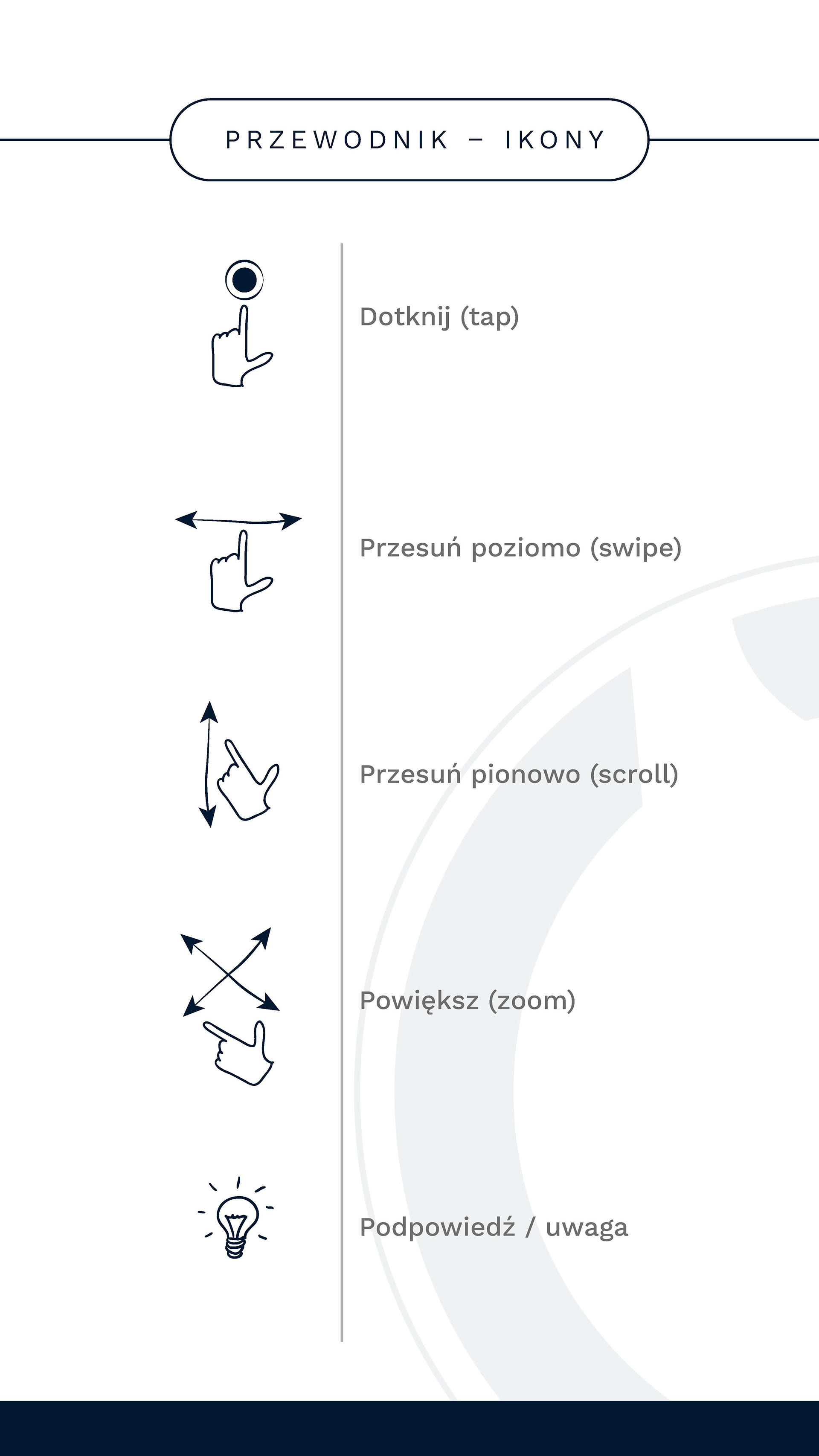 PRZEWODNIK – IKONY

Dotknij (tap)

Przesuń poziomo (swipe)

Przesuń pionowo (scroll)

Powiększ (zoom)

Podpowiedź / uwaga