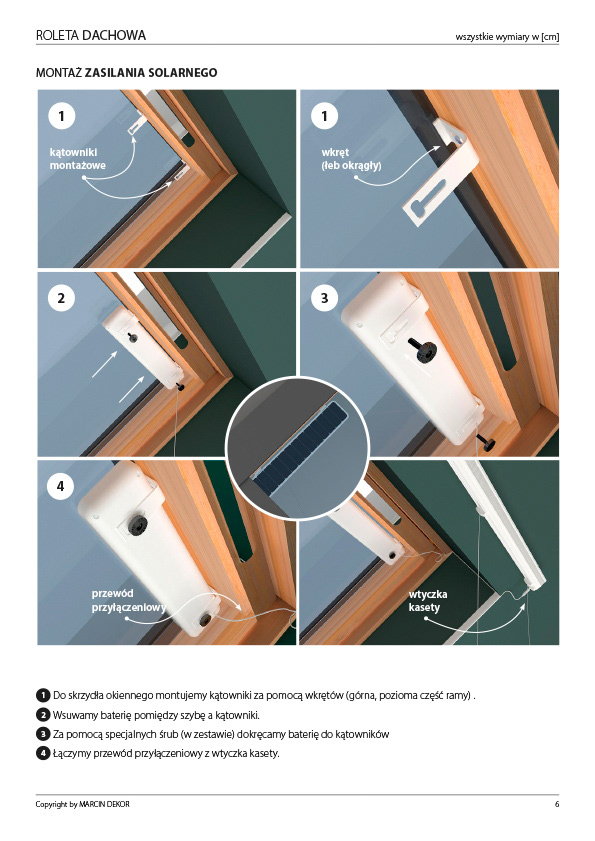 ROLETA DACHOWA

wszystkie wymiary w [cm]

MONTAŻ ZASILANIA SOLARNEGO

1
kątowniki montażowe

1
wkręt (łeb okrągły)

2

3

4
przewód przyłączeniowy

wtyczka kasety

1 Do skrzydła okiennego montujemy kątowniki za pomocą wkrętów (górna, pozioma część ramy) .
2 Wsuwamy baterię pomiędzy szybę a kątowniki.
3 Za pomocą specjalnych śrub (w zestawie) dokręcamy baterię do kątowników
4 Łączymy przewód przyłączeniowy z wtyczka kasety.

Copyright by MARCIN DEKOR

6