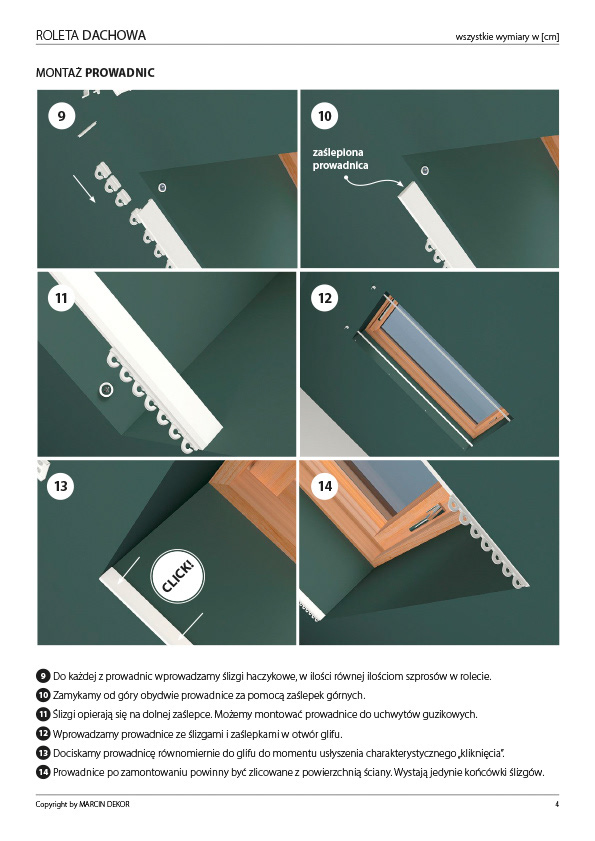 ROLETA DACHOWA

wszystkie wymiary w [cm]

MONTAŻ PROWADNIC

9

10

zaślepiona prowadnica

11

12

13

CLICK!

14

9 Do każdej z prowadnic wprowadzamy ślizgi haczykowe, w ilości równej ilościom szprosów w rolecie.

10 Zamykamy od góry obydwie prowadnice za pomocą zaślepek górnych.

11 Ślizgi opierają się na dolnej zaślepce. Możemy montować prowadnice do uchwytów guzikowych.

12 Wprowadzamy prowadnice ze ślizgami i zaślepkami w otwór glifu.

13 Dociskamy prowadnicę równomiernie do glifu do momentu usłyszenia charakterystycznego „kliknięcia".

14 Prowadnice po zamontowaniu powinny być zlicowane z powierzchnią ściany. Wystają jedynie końcówki ślizgów.

Copyright by MARCIN DEKOR

4