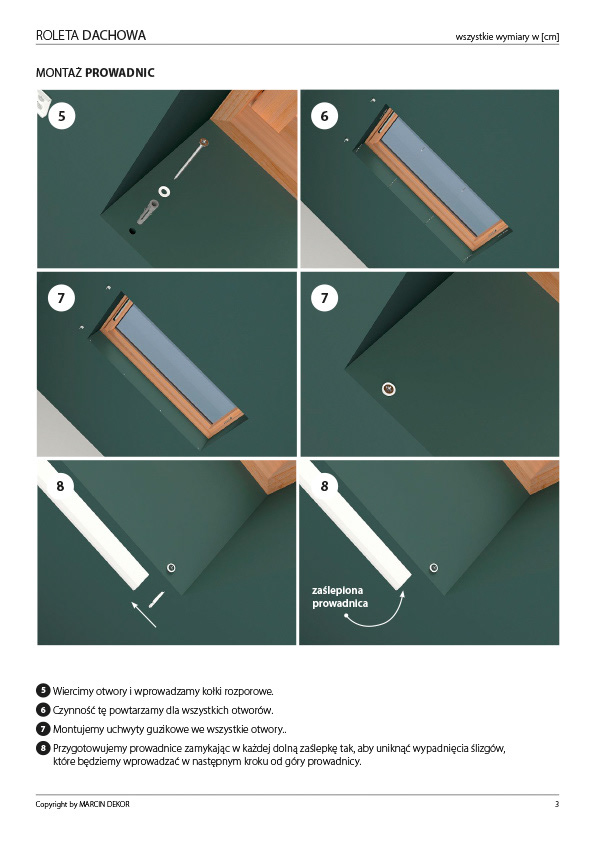 ROLETA DACHOWA

wszystkie wymiary w [cm]

MONTAŻ **PROWADNIC**

5

6

7

7

8

8

zaślepiona prowadnica

5 Wiercimy otwory i wprowadzamy kołki rozporowe.

6 Czynność tę powtarzamy dla wszystkich otworów.

7 Montujemy uchwyty guzikowe we wszystkie otwory..

8 Przygotowujemy prowadnice zamykając w każdej dolną zaślepkę tak, aby uniknąć wypadnięcia ślizgów, które będziemy wprowadzać w następnym kroku od góry prowadnicy.

Copyright by MARCIN DEKOR

3