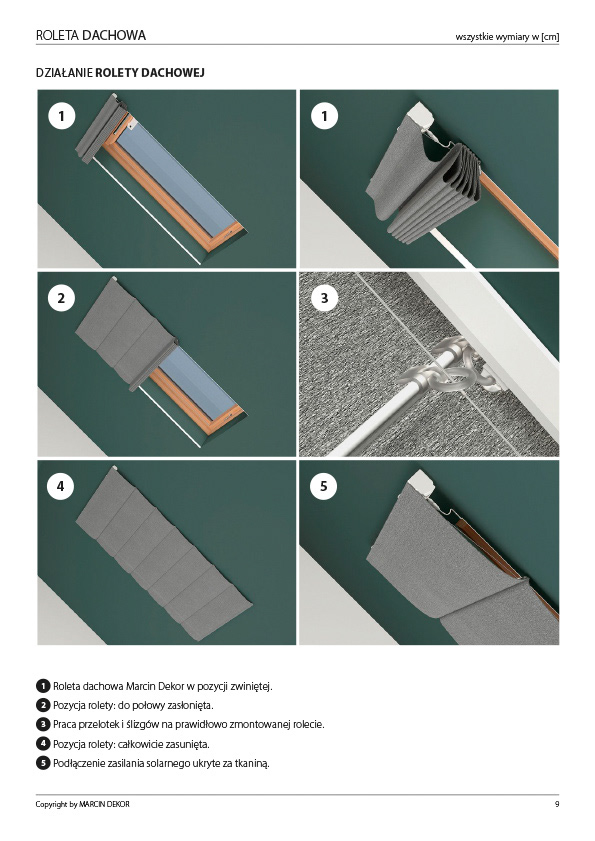 ROLETA DACHOWA

wszystkie wymiary w [cm]

DZIAŁANIE ROLETY DACHOWEJ

1

1

2

3

4

5

1 Roleta dachowa Marcin Dekor w pozycji zwiniętej.

2 Pozycja rolety: do połowy zasłonięta.

3 Praca przelotek i ślizgów na prawidłowo zmontowanej rolecie.

4 Pozycja rolety: całkowicie zasunięta.

5 Podłączenie zasilania solarnego ukryte za tkaniną.

Copyright by MARCIN DEKOR

9