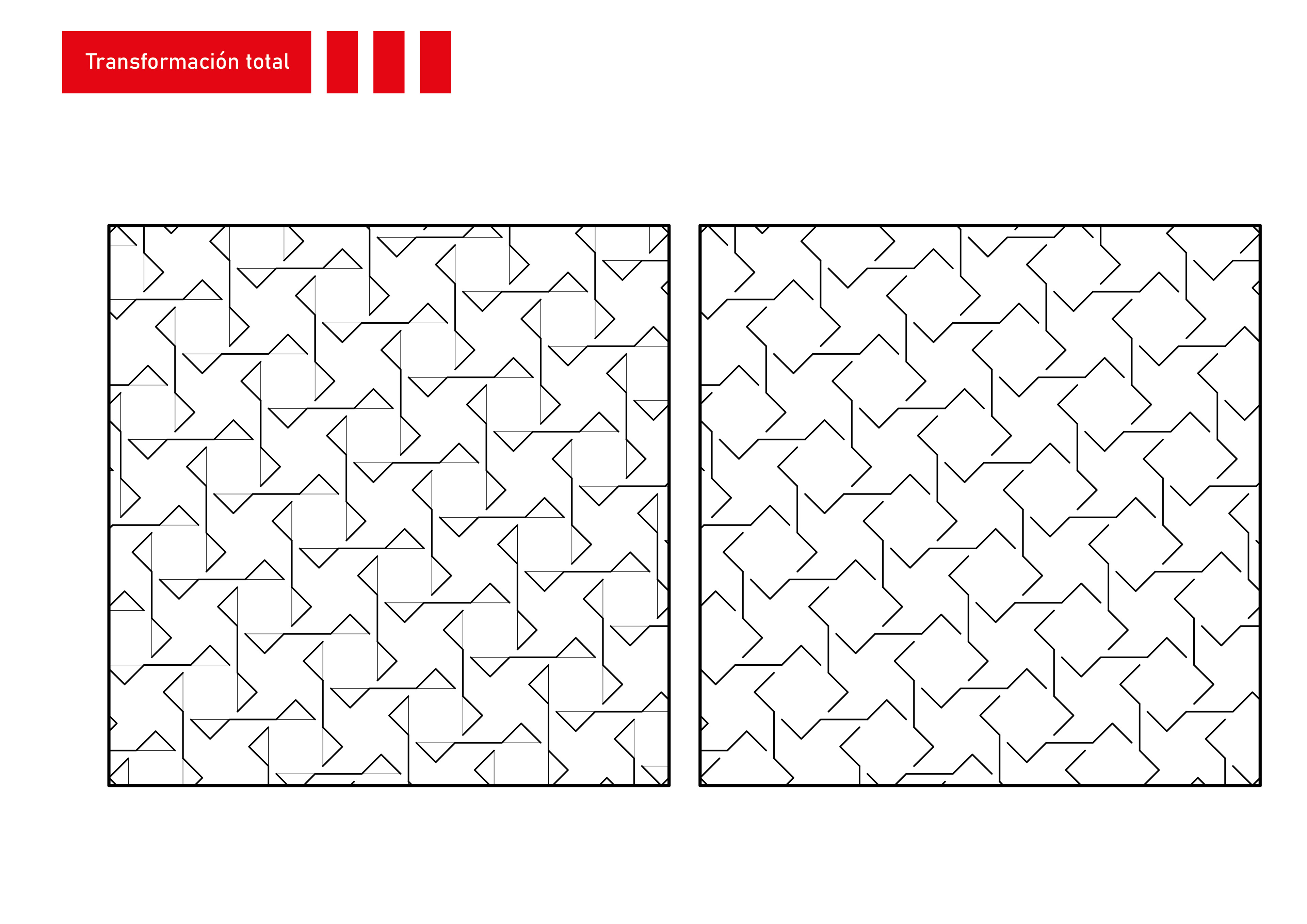 Transformación total