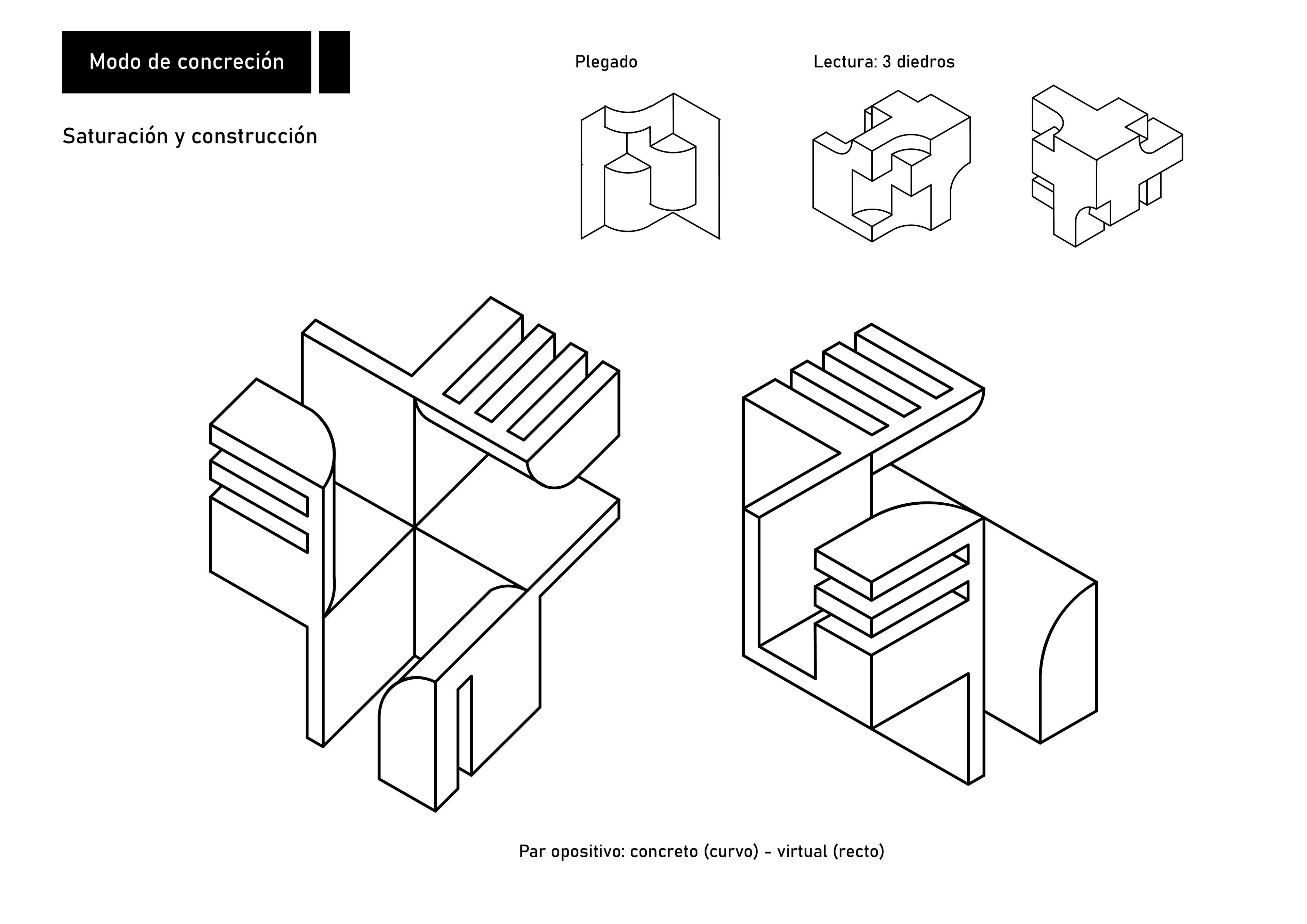 Modo de concreción

Saturación y construcción

Plegado

Lectura: 3 diedros

Par opositivo: concreto (curvo) - virtual (recto)