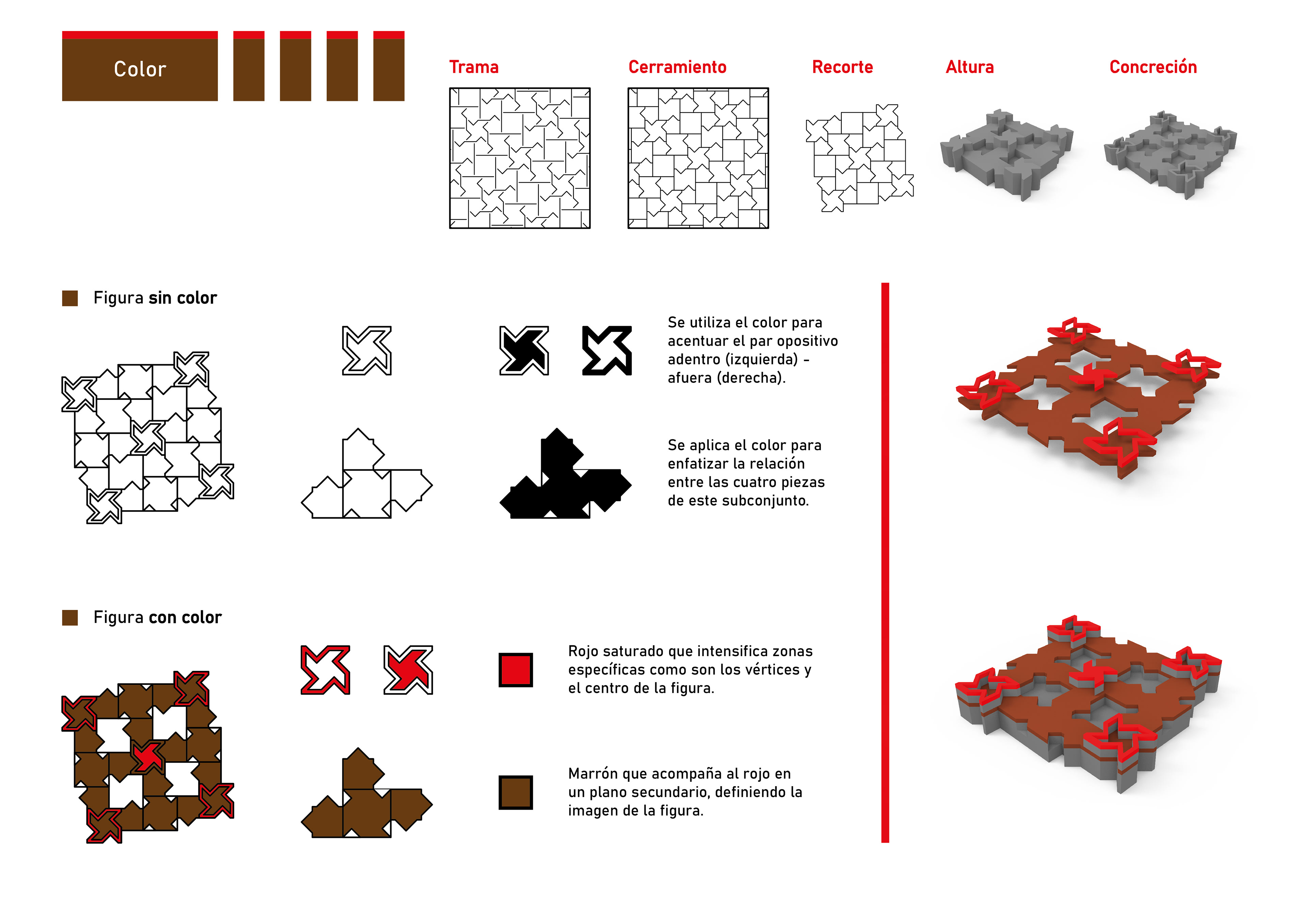 Color

Trama

Cerramiento

Recorte

Altura

Concreción

Figura sin color

Se utiliza el color para acentuar el par opositivo adentro (izquierda) - afuera (derecha).

Se aplica el color para enfatizar la relación entre las cuatro piezas de este subconjunto.

Figura con color

Rojo saturado que intensifica zonas específicas como son los vértices y el centro de la figura.

Marrón que acompaña al rojo en un plano secundario, definiendo la imagen de la figura.