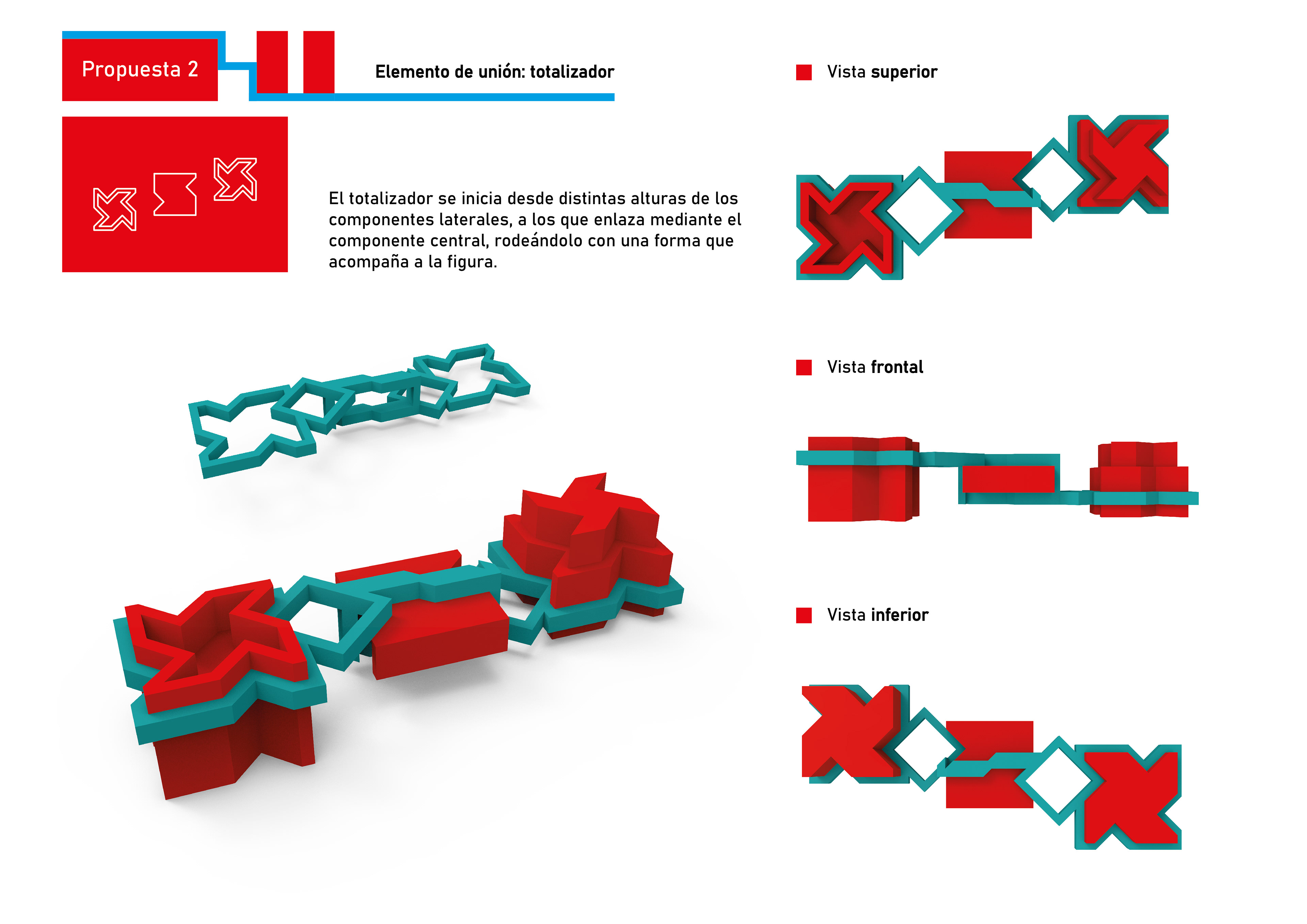 Propuesta 2

Elemento de unión: totalizador

El totalizador se inicia desde distintas alturas de los componentes laterales, a los que enlaza mediante el componente central, rodeándolo con una forma que acompaña a la figura.

Vista superior

Vista frontal

Vista inferior