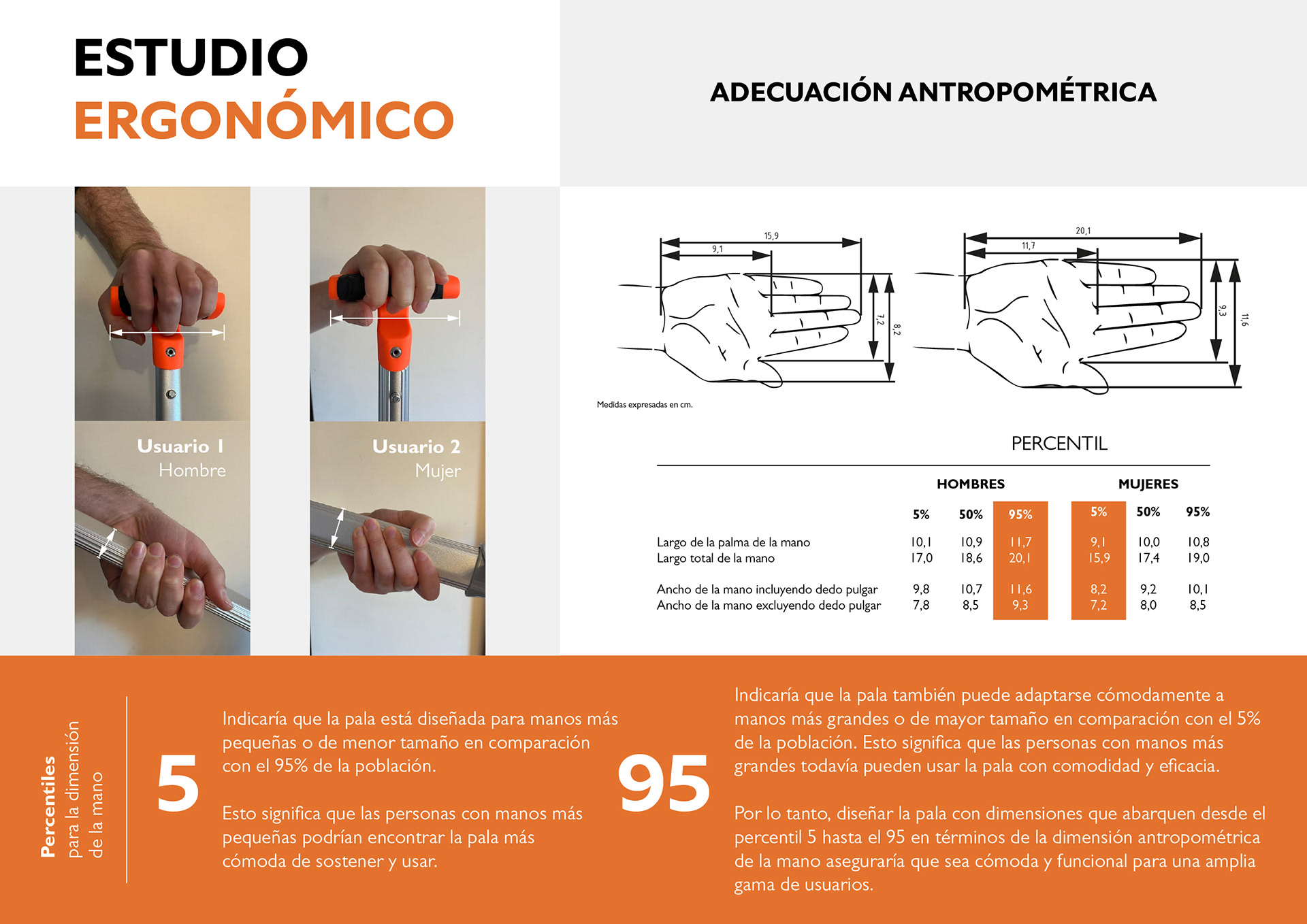 ESTUDIO
ERGONÓMICO

ADECUACIÓN ANTROPOMÉTRICA

Usuario 1
Hombre

Usuario 2
Mujer

15,9
9,1
7,2
8,2

20,1
11,7
9,3
11,6

Medidas expresadas en cm.

PERCENTIL

| | HOMBRES 5% | HOMBRES 50% | HOMBRES 95% | MUJERES 5% | MUJERES 50% | MUJERES 95% |
|---|---|---|---|---|---|---|
| Largo de la palma de la mano | 10,1 | 10,9 | 11,7 | 9,1 | 10,0 | 10,8 |
| Largo total de la mano | 17,0 | 18,6 | 20,1 | 15,9 | 17,4 | 19,0 |
| Ancho de la mano incluyendo dedo pulgar | 9,8 | 10,7 | 11,6 | 8,2 | 9,2 | 10,1 |
| Ancho de la mano excluyendo dedo pulgar | 7,8 | 8,5 | 9,3 | 7,2 | 8,0 | 8,5 |

Percentiles para la dimensión de la mano

5

Indicaría que la pala está diseñada para manos más pequeñas o de menor tamaño en comparación con el 95% de la población.

Esto significa que las personas con manos más pequeñas podrían encontrar la pala más cómoda de sostener y usar.

95

Indicaría que la pala también puede adaptarse cómodamente a manos más grandes o de mayor tamaño en comparación con el 5% de la población. Esto significa que las personas con manos más grandes todavía pueden usar la pala con comodidad y eficacia.

Por lo tanto, diseñar la pala con dimensiones que abarquen desde el percentil 5 hasta el 95 en términos de la dimensión antropométrica de la mano aseguraría que sea cómoda y funcional para una amplia gama de usuarios.