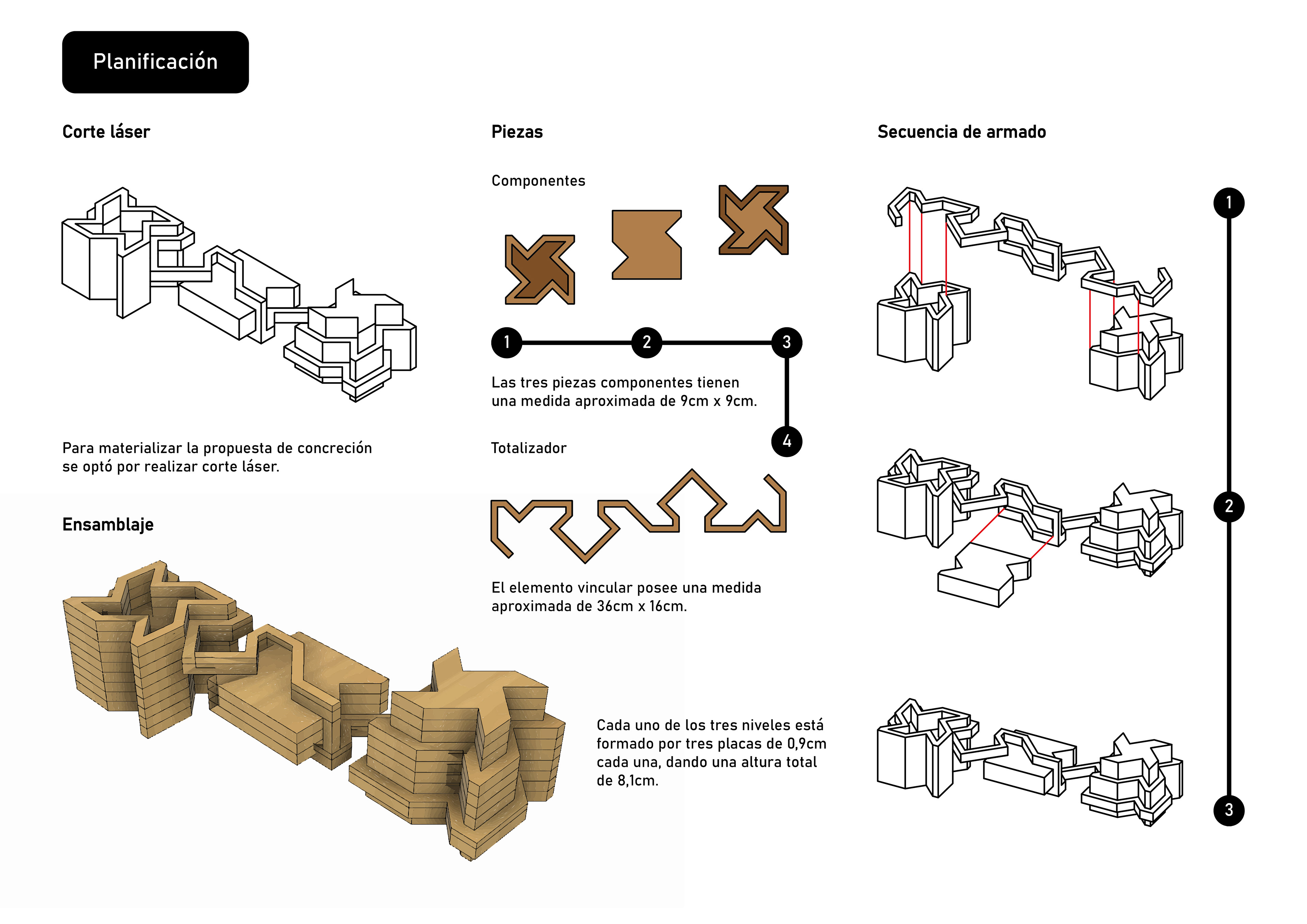 Planificación

Corte láser

Para materializar la propuesta de concreción se optó por realizar corte láser.

Ensamblaje

Piezas

Componentes

1 2 3

Las tres piezas componentes tienen una medida aproximada de 9cm x 9cm.

4

Totalizador

El elemento vincular posee una medida aproximada de 36cm x 16cm.

Cada uno de los tres niveles está formado por tres placas de 0,9cm cada una, dando una altura total de 8,1cm.

Secuencia de armado

1

2

3