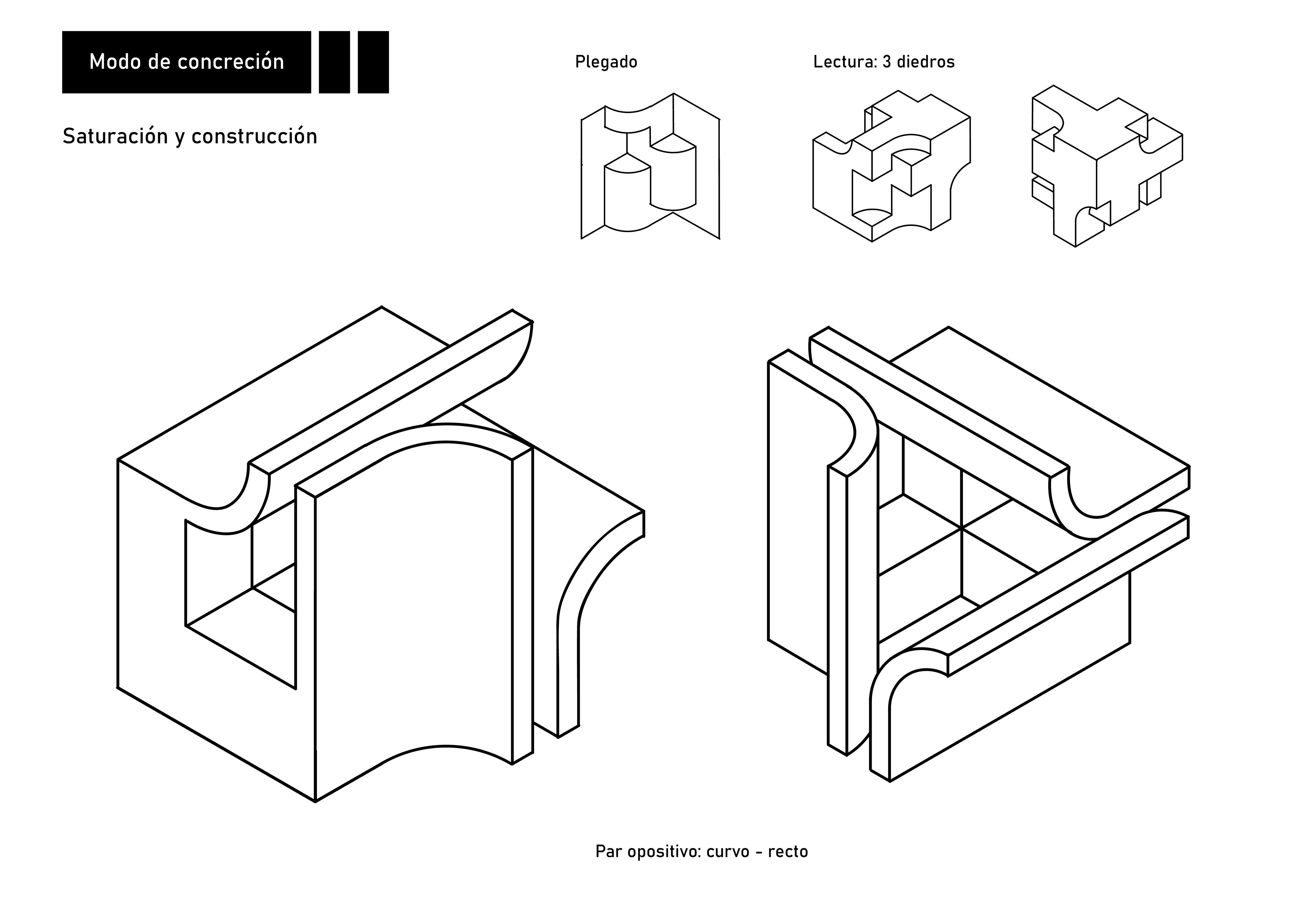 Modo de concreción

Saturación y construcción

Plegado

Lectura: 3 diedros

Par opositivo: curvo - recto