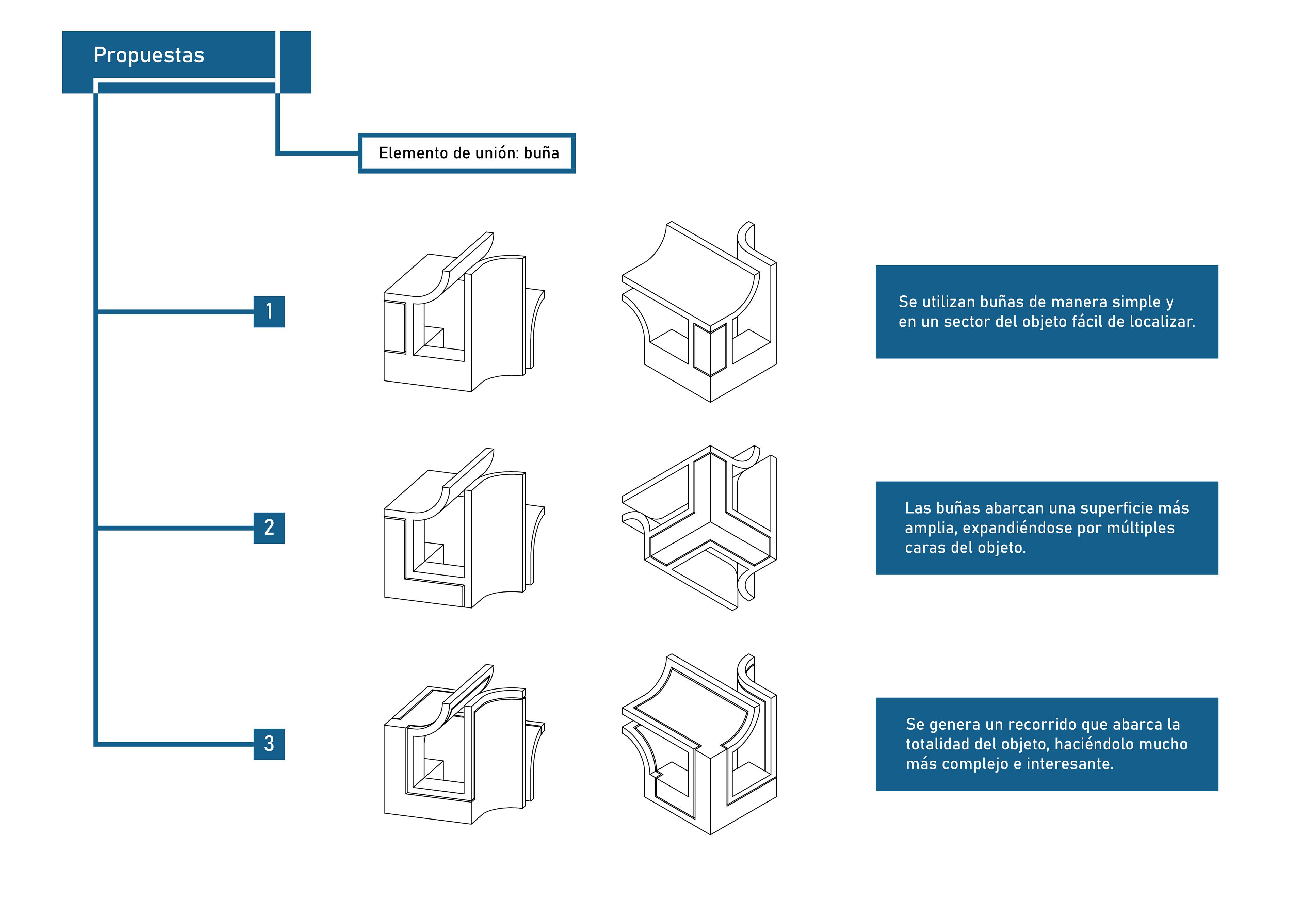 Propuestas

Elemento de unión: buña

1

Se utilizan buñas de manera simple y en un sector del objeto fácil de localizar.

2

Las buñas abarcan una superficie más amplia, expandiéndose por múltiples caras del objeto.

3

Se genera un recorrido que abarca la totalidad del objeto, haciéndolo mucho más complejo e interesante.