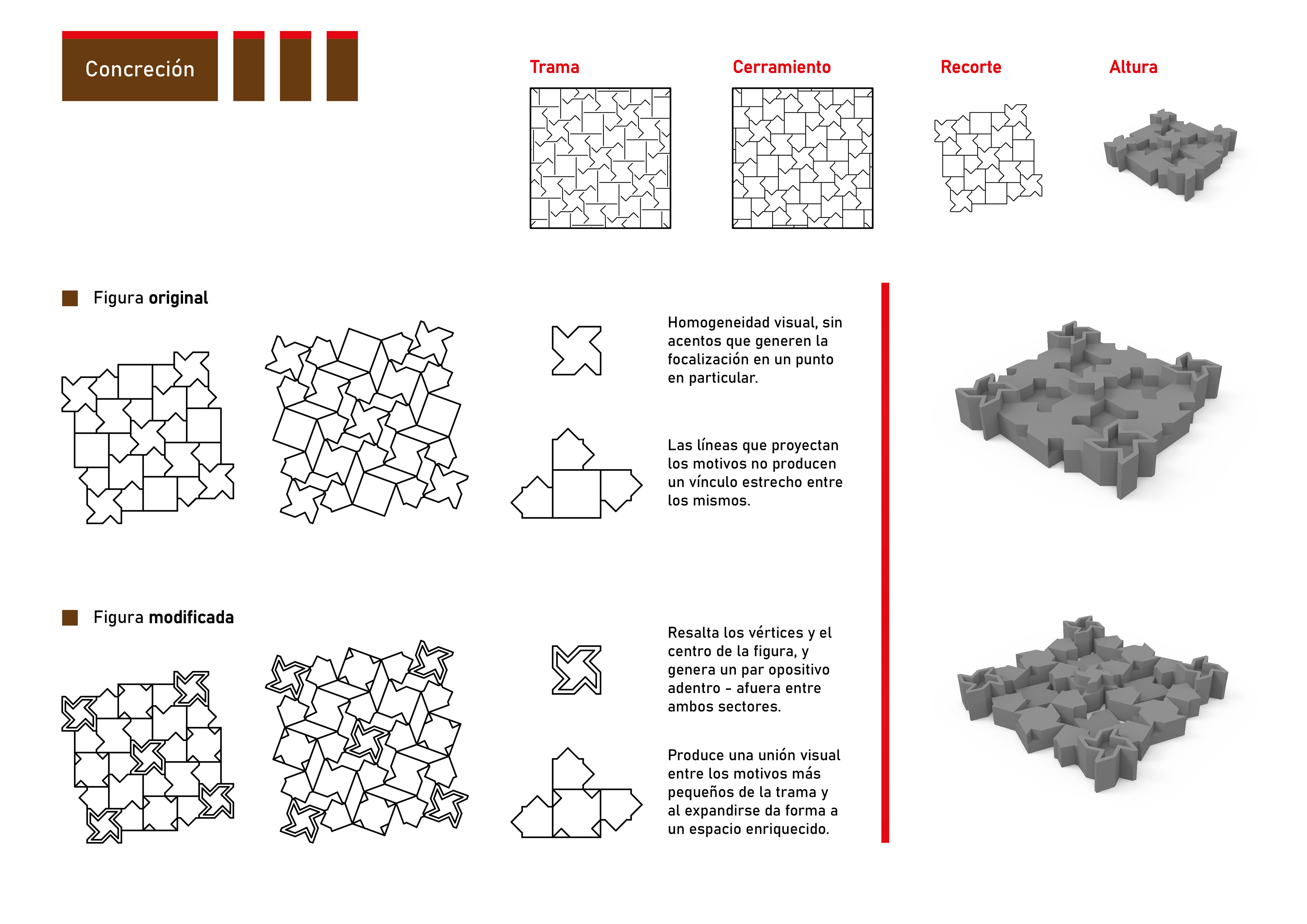 Concreción

Trama

Cerramiento

Recorte

Altura

Figura original

Homogeneidad visual, sin acentos que generen la focalización en un punto en particular.

Las líneas que proyectan los motivos no producen un vínculo estrecho entre los mismos.

Figura modificada

Resalta los vértices y el centro de la figura, y genera un par opositivo adentro - afuera entre ambos sectores.

Produce una unión visual entre los motivos más pequeños de la trama y al expandirse da forma a un espacio enriquecido.