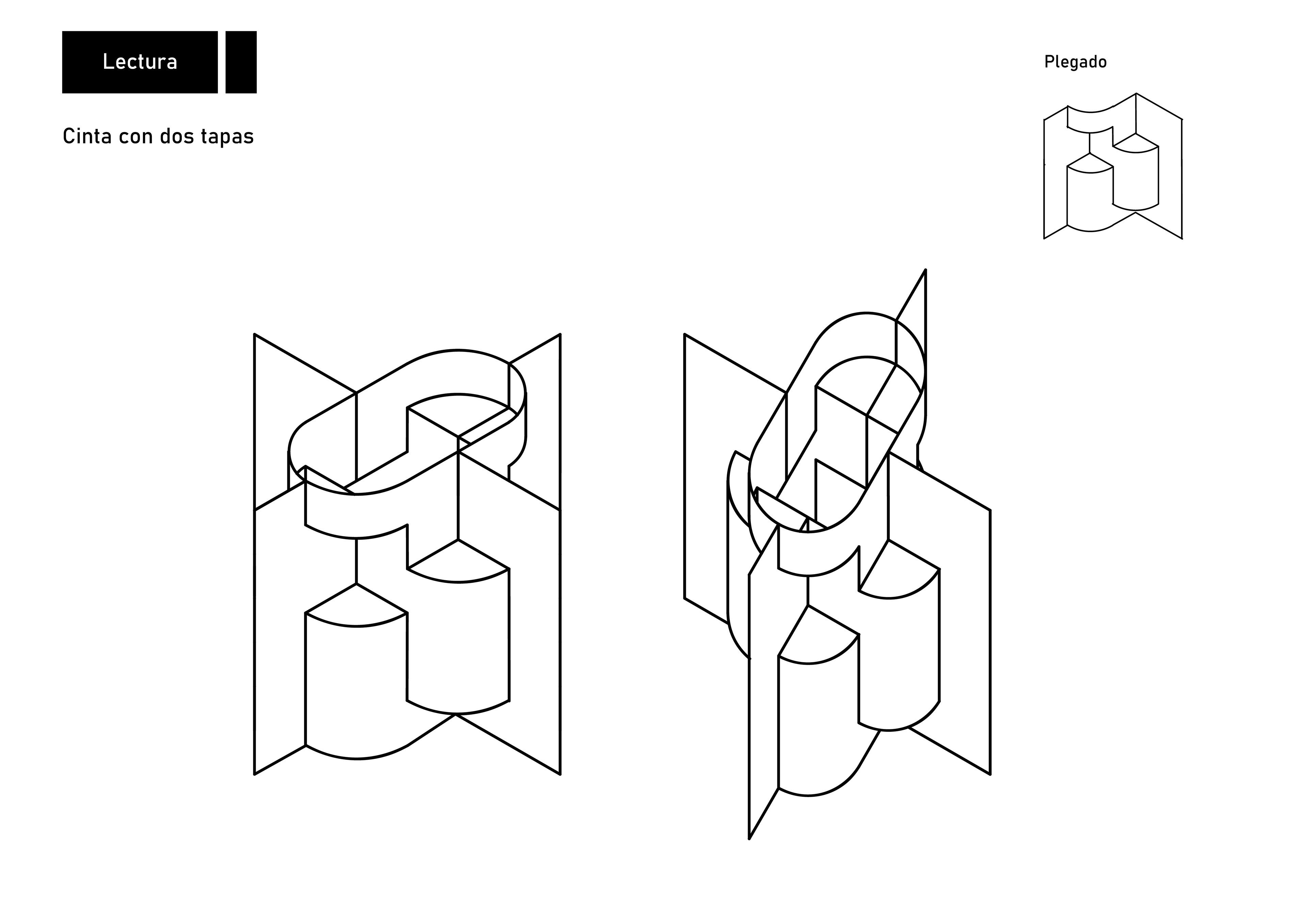 Lectura

Cinta con dos tapas

Plegado