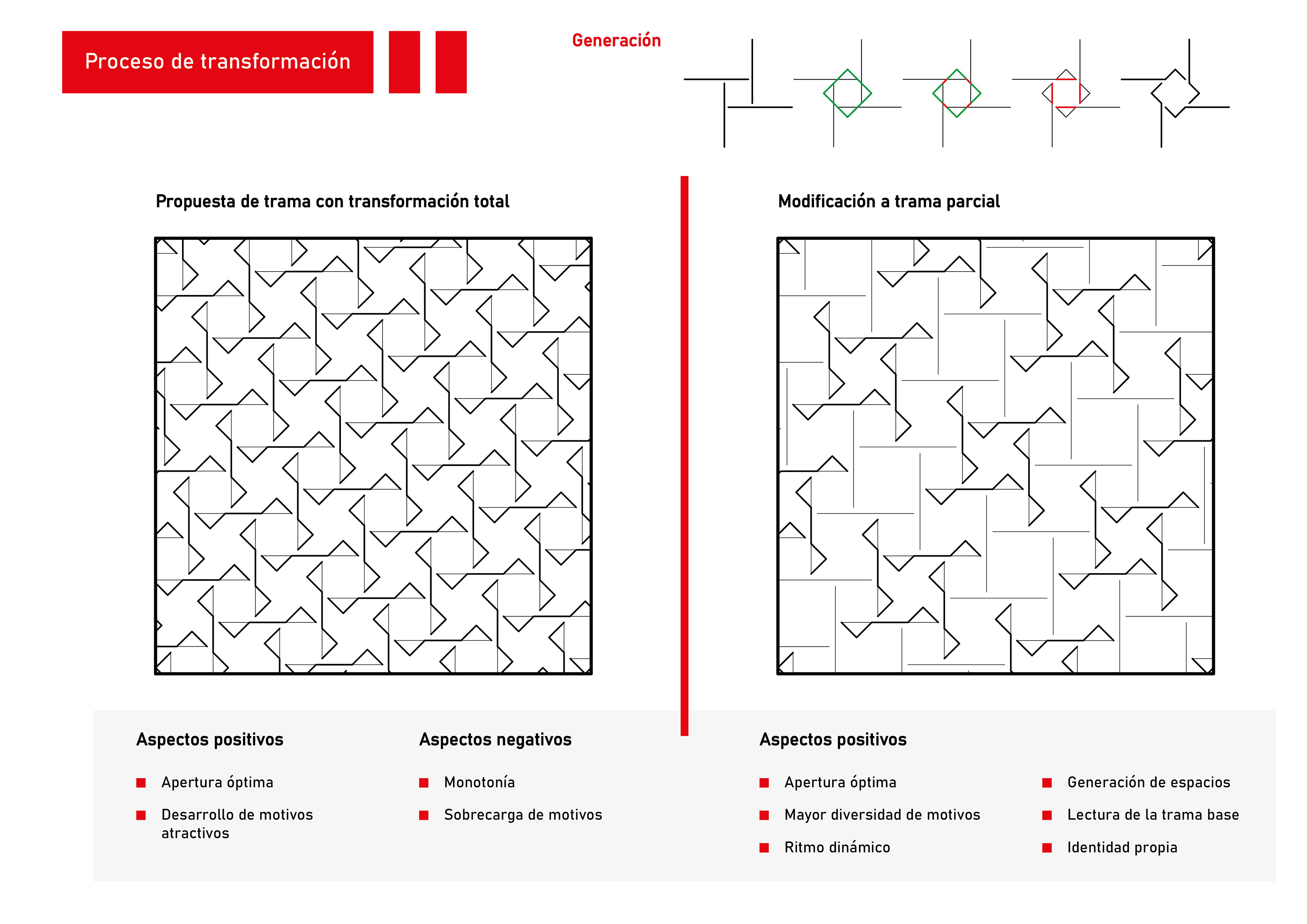 Proceso de transformación

Generación

Propuesta de trama con transformación total

Modificación a trama parcial

Aspectos positivos

Apertura óptima

Desarrollo de motivos atractivos

Aspectos negativos

Monotonía

Sobrecarga de motivos

Aspectos positivos

Apertura óptima

Mayor diversidad de motivos

Ritmo dinámico

Generación de espacios

Lectura de la trama base

Identidad propia