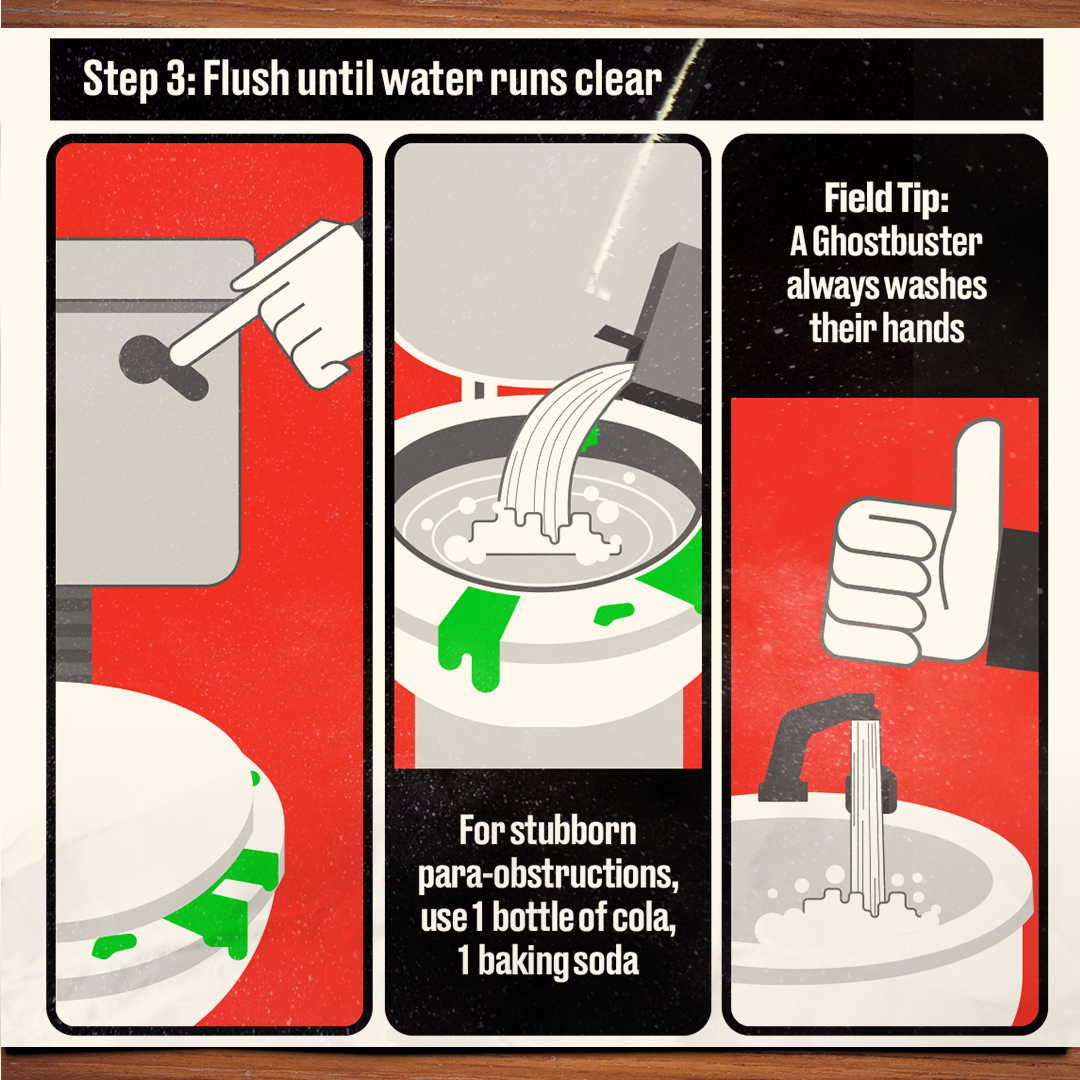 Step 3: Flush until water runs clear

For stubborn para-obstructions, use 1 bottle of cola, 1 baking soda

Field Tip: A Ghostbuster always washes their hands