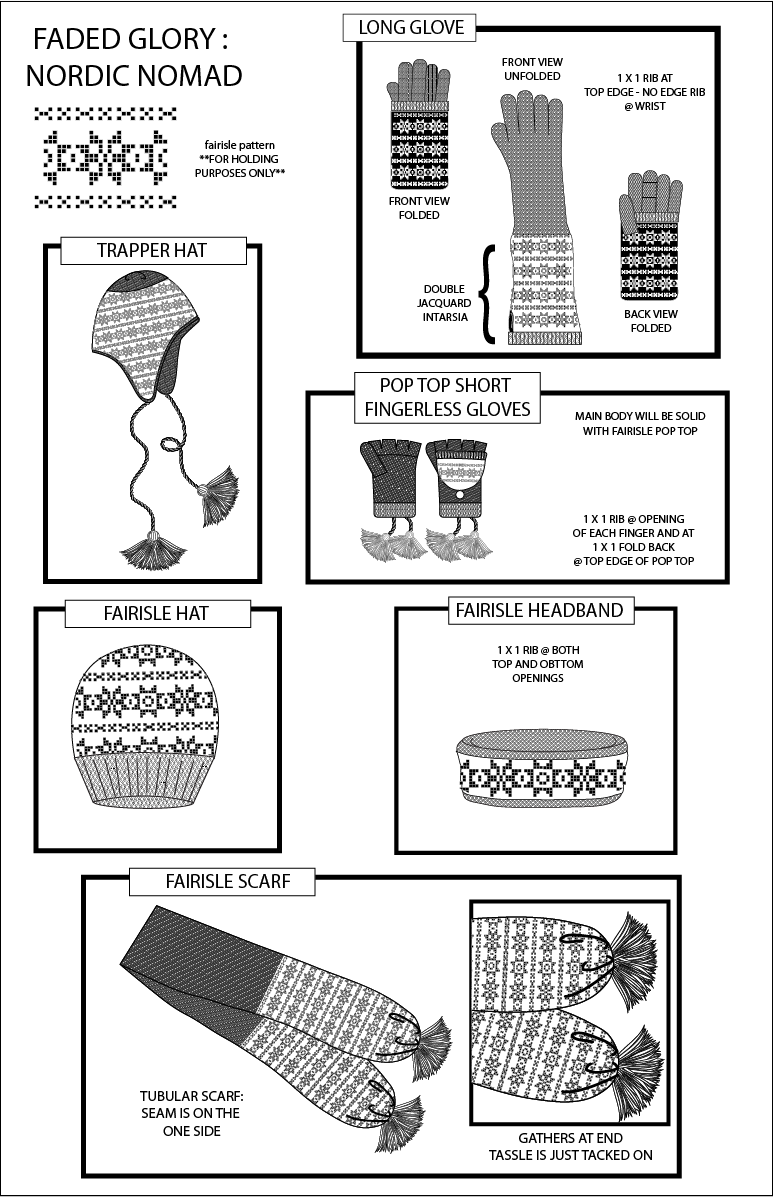 FADED GLORY : NORDIC NOMAD

fairisle pattern
**FOR HOLDING PURPOSES ONLY**

LONG GLOVE

FRONT VIEW FOLDED

FRONT VIEW UNFOLDED

1 X 1 RIB AT TOP EDGE - NO EDGE RIB @ WRIST

DOUBLE JACQUARD INTARSIA

BACK VIEW FOLDED

TRAPPER HAT

POP TOP SHORT FINGERLESS GLOVES

MAIN BODY WILL BE SOLID WITH FAIRISLE POP TOP

1 X 1 RIB @ OPENING OF EACH FINGER AND AT 1 X 1 FOLD BACK @ TOP EDGE OF POP TOP

FAIRISLE HAT

FAIRISLE HEADBAND

1 X 1 RIB @ BOTH TOP AND OBTTOM OPENINGS

FAIRISLE SCARF

TUBULAR SCARF: SEAM IS ON THE ONE SIDE

GATHERS AT END TASSLE IS JUST TACKED ON