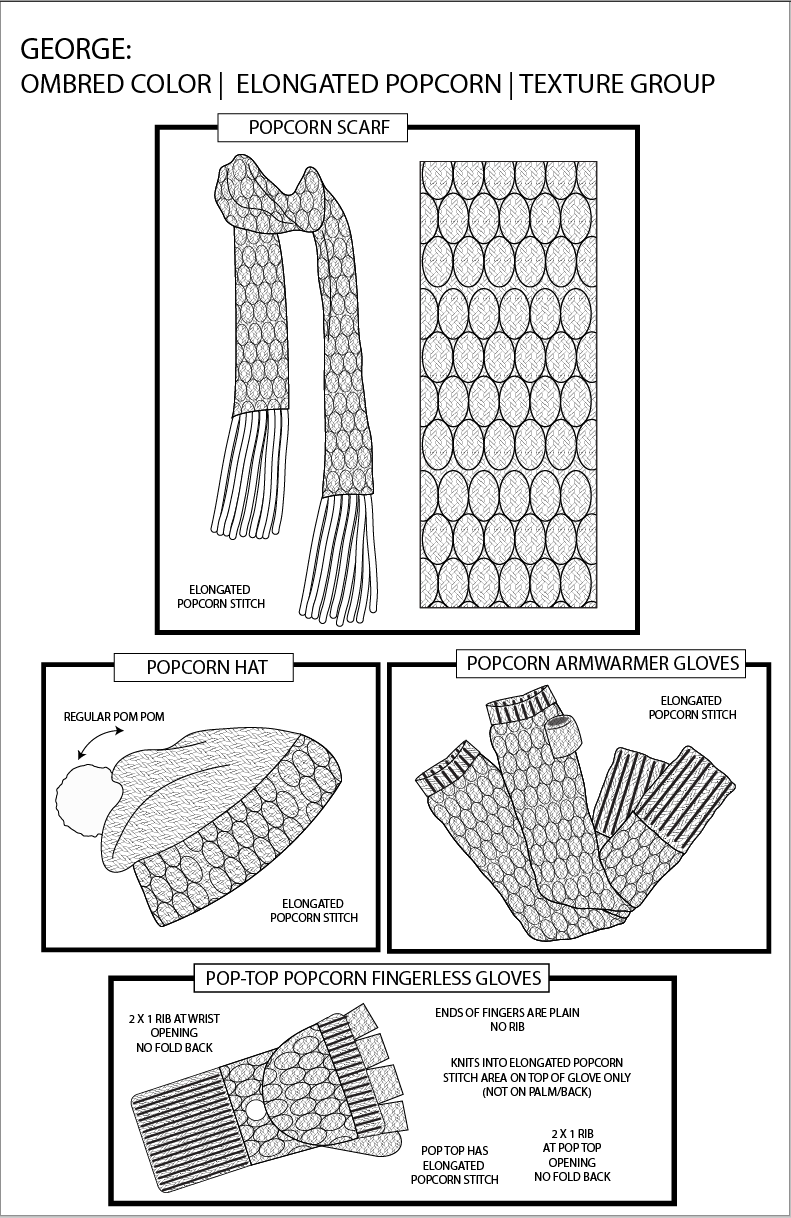 GEORGE:
OMBRED COLOR | ELONGATED POPCORN | TEXTURE GROUP

POPCORN SCARF

ELONGATED
POPCORN STITCH

POPCORN HAT

REGULAR POM POM

ELONGATED
POPCORN STITCH

POPCORN ARMWARMER GLOVES

ELONGATED
POPCORN STITCH

POP-TOP POPCORN FINGERLESS GLOVES

2 X 1 RIB AT WRIST
OPENING
NO FOLD BACK

ENDS OF FINGERS ARE PLAIN
NO RIB

KNITS INTO ELONGATED POPCORN
STITCH AREA ON TOP OF GLOVE ONLY
(NOT ON PALM/BACK)

POP TOP HAS
ELONGATED
POPCORN STITCH

2 X 1 RIB
AT POP TOP
OPENING
NO FOLD BACK