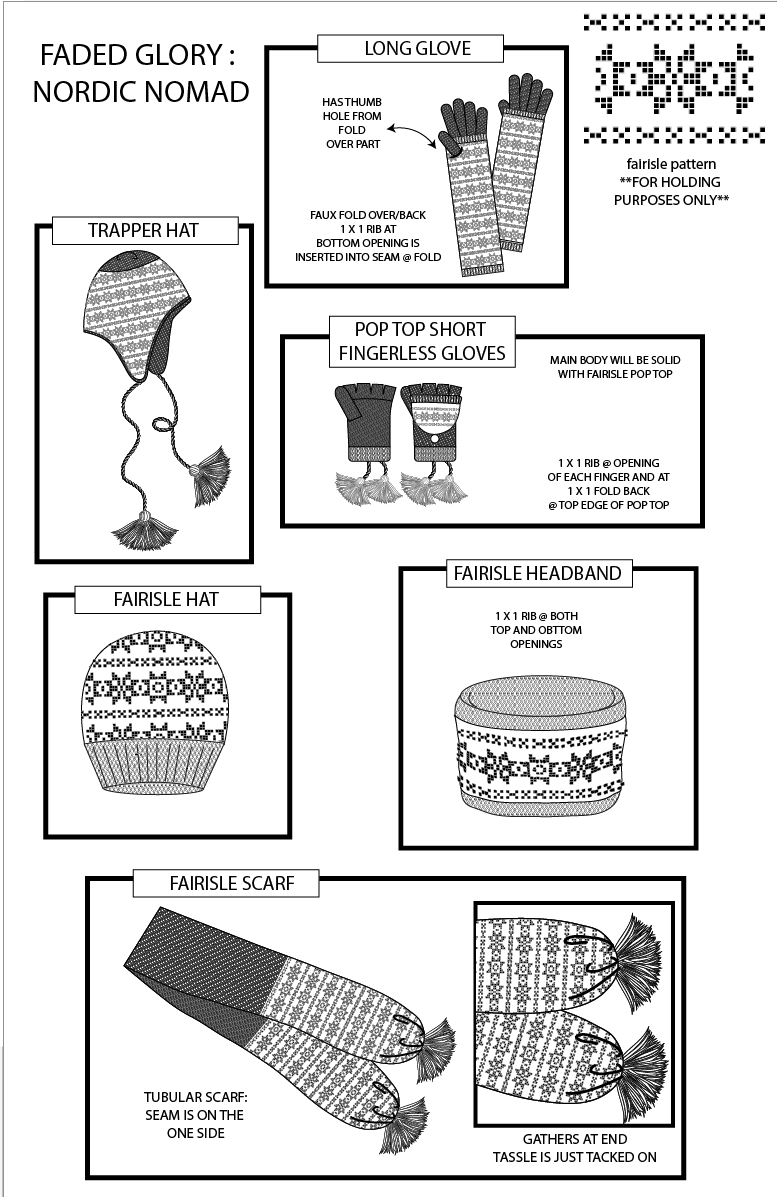 FADED GLORY : NORDIC NOMAD

LONG GLOVE

HAS THUMB HOLE FROM FOLD OVER PART

FAUX FOLD OVER/BACK 1 X 1 RIB AT BOTTOM OPENING IS INSERTED INTO SEAM @ FOLD

fairisle pattern
**FOR HOLDING PURPOSES ONLY**

TRAPPER HAT

POP TOP SHORT FINGERLESS GLOVES

MAIN BODY WILL BE SOLID WITH FAIRISLE POP TOP

1 X 1 RIB @ OPENING OF EACH FINGER AND AT 1 X 1 FOLD BACK @ TOP EDGE OF POP TOP

FAIRISLE HAT

FAIRISLE HEADBAND

1 X 1 RIB @ BOTH TOP AND OBTTOM OPENINGS

FAIRISLE SCARF

TUBULAR SCARF: SEAM IS ON THE ONE SIDE

GATHERS AT END TASSLE IS JUST TACKED ON