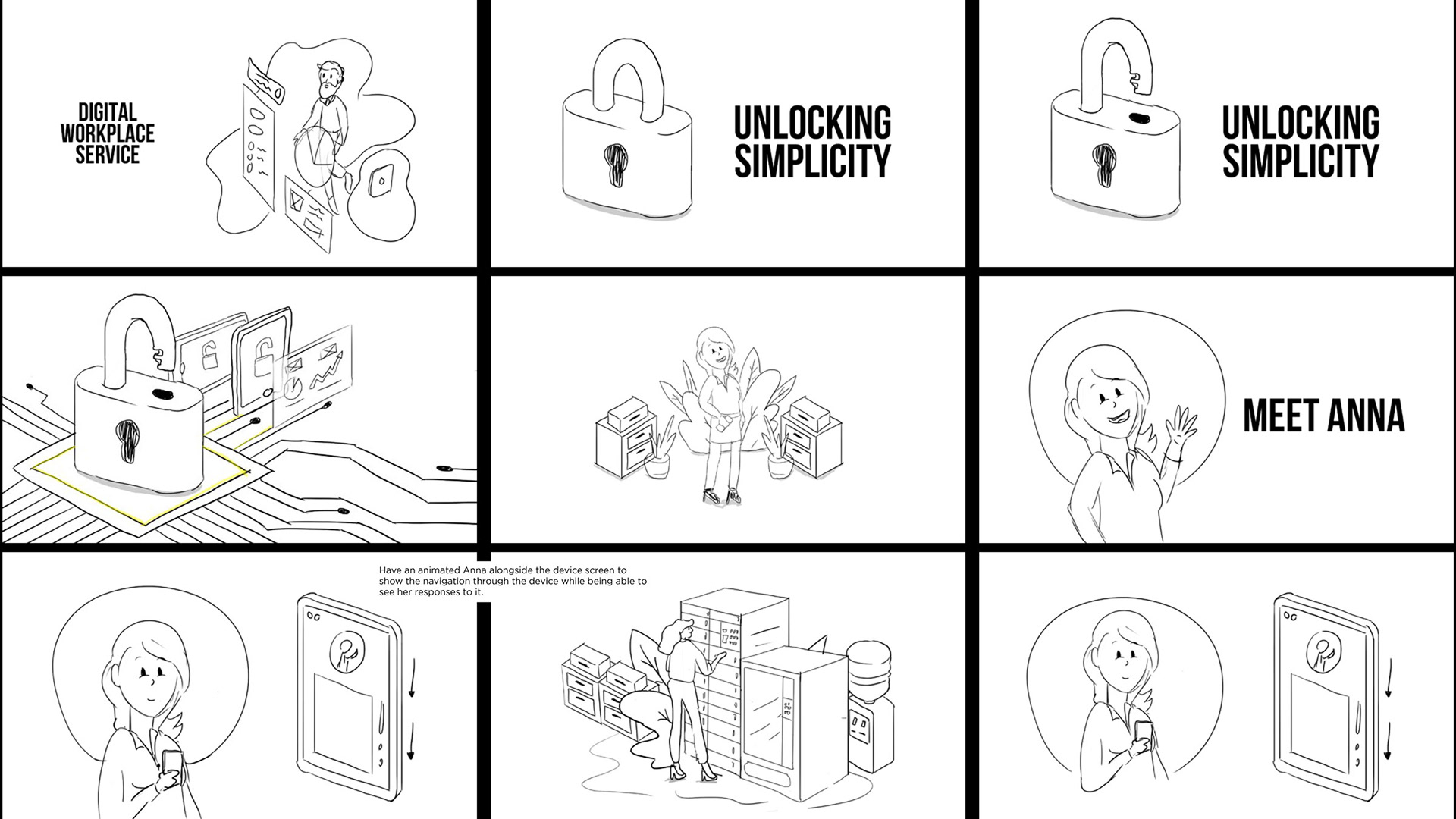 DIGITAL WORKPLACE SERVICE

UNLOCKING SIMPLICITY

UNLOCKING SIMPLICITY

MEET ANNA

Have an animated Anna alongside the device screen to show the navigation through the device while being able to see her responses to it.