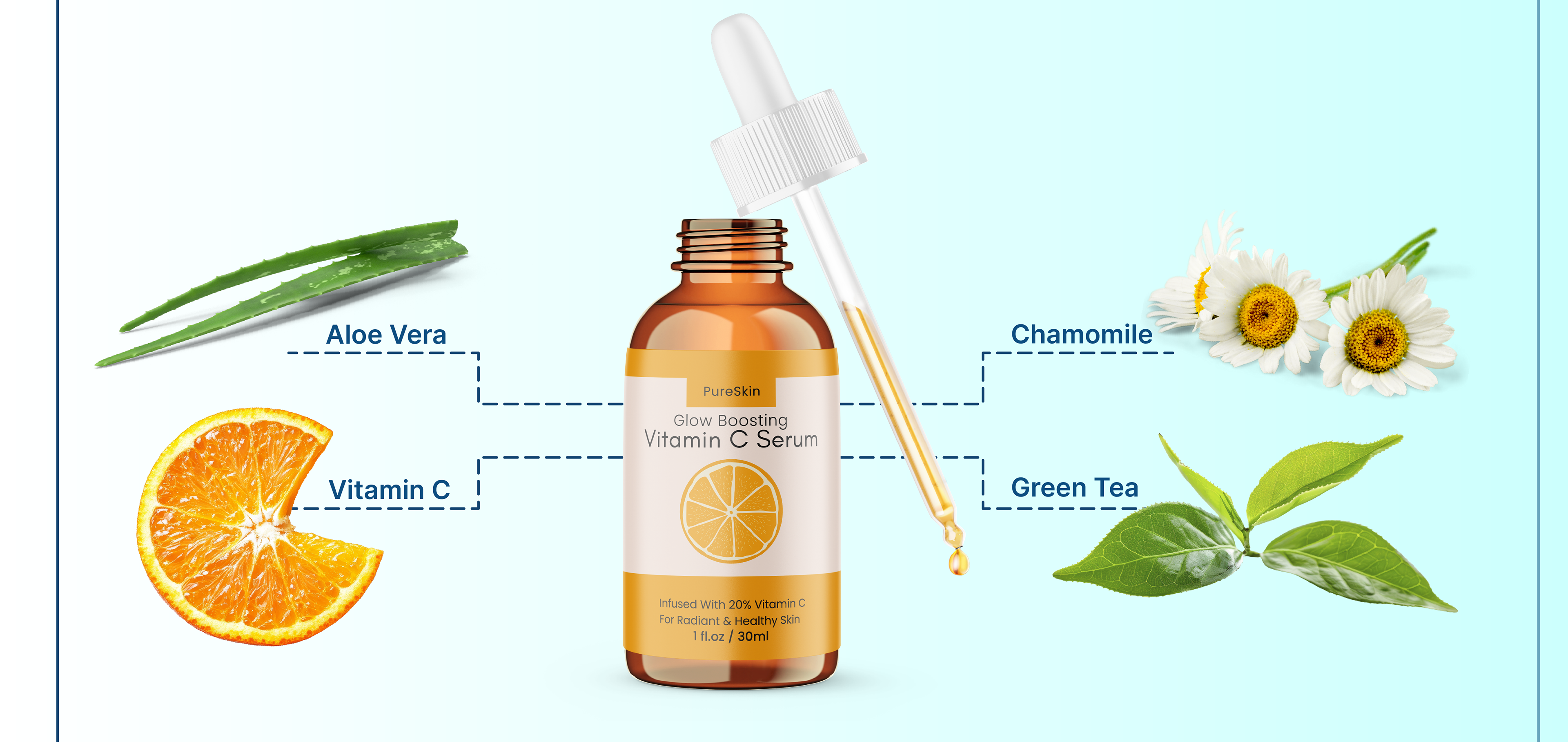 Aloe Vera

Vitamin C

PureSkin

Glow Boosting
Vitamin C Serum

Infused With 20% Vitamin C
For Radiant & Healthy Skin
1 fl.oz / 30ml

Chamomile

Green Tea