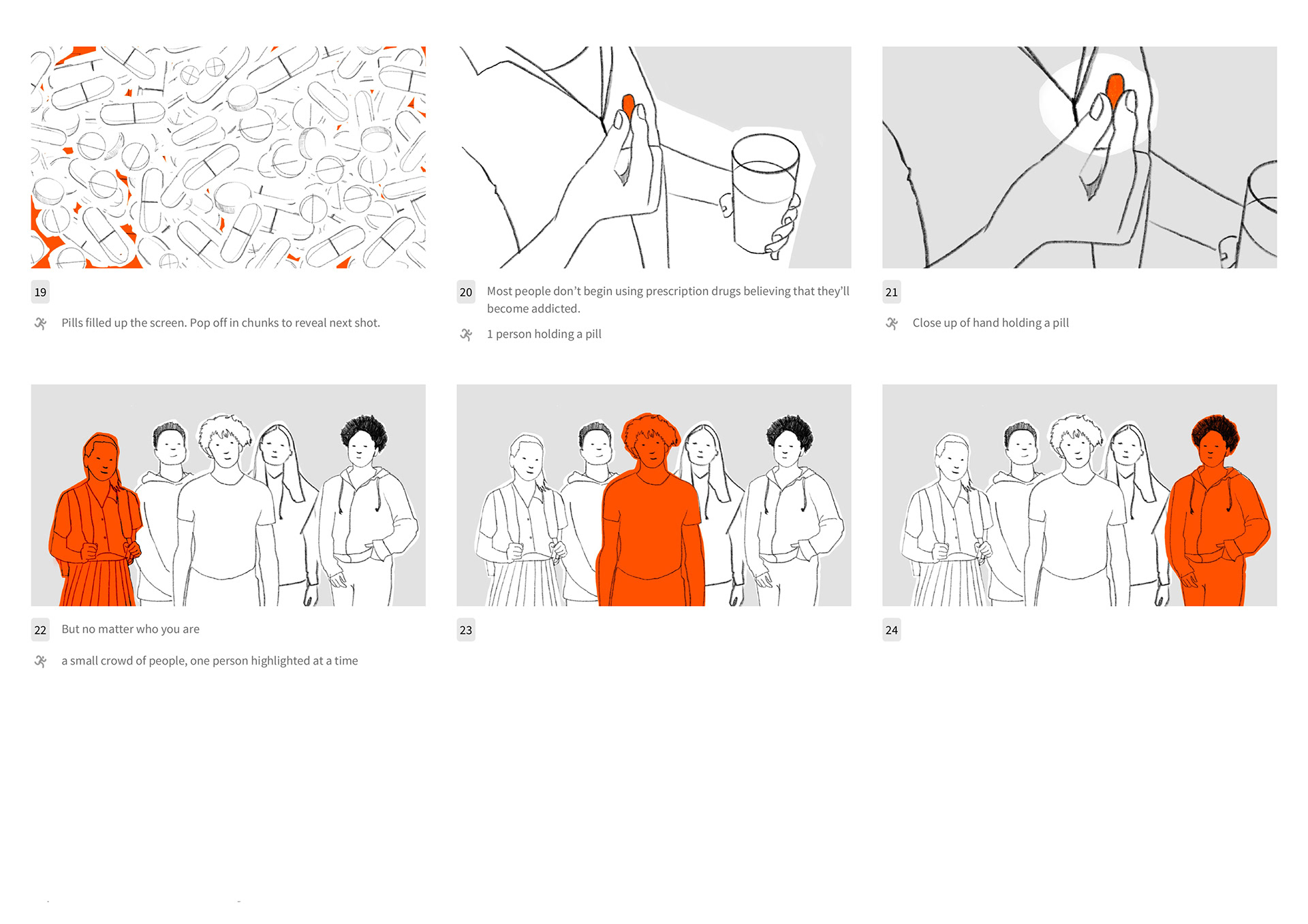 19

Pills filled up the screen. Pop off in chunks to reveal next shot.

20 Most people don't begin using prescription drugs believing that they'll become addicted.

1 person holding a pill

21

Close up of hand holding a pill

22 But no matter who you are

a small crowd of people, one person highlighted at a time

23

24