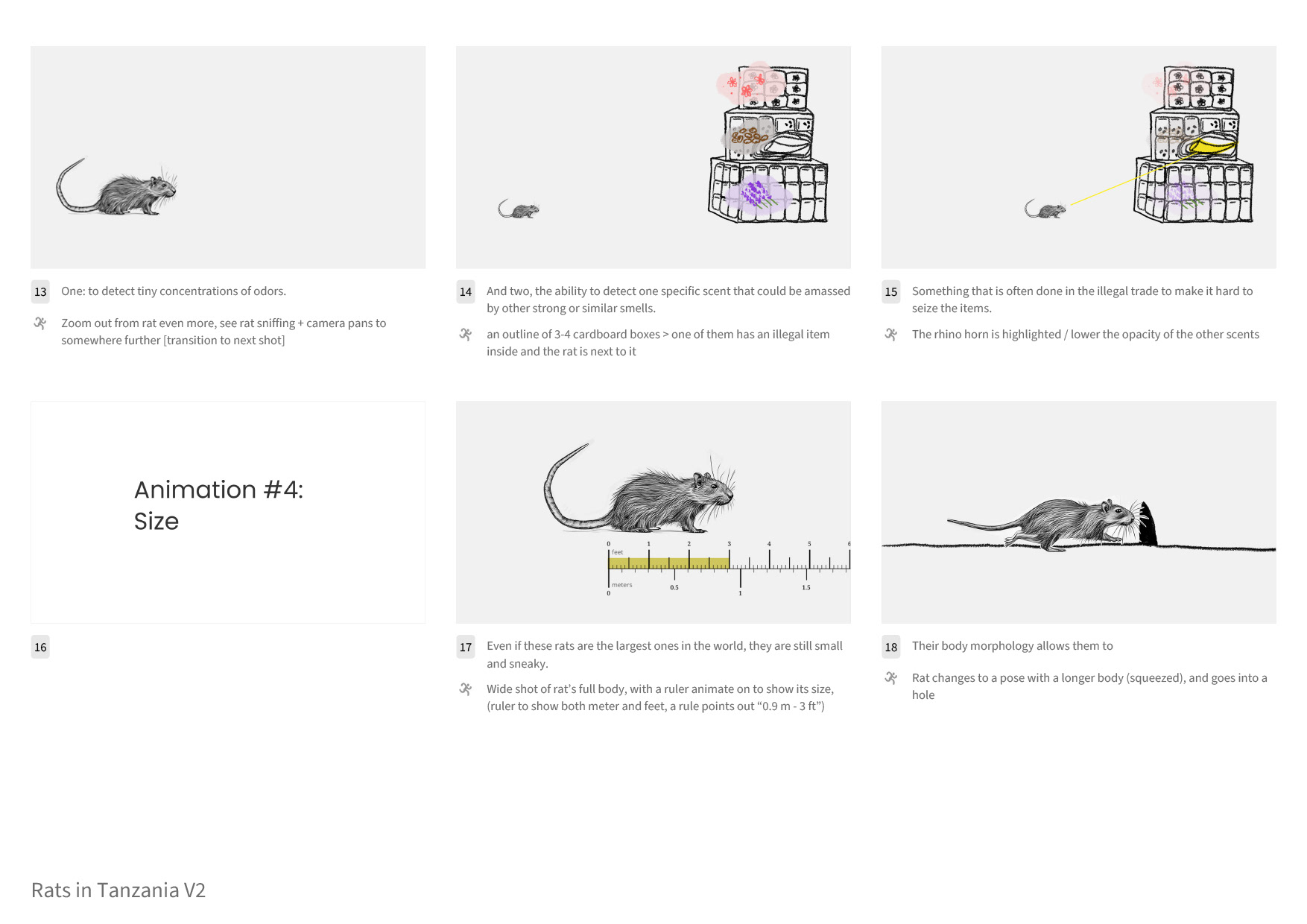 13 One: to detect tiny concentrations of odors.

Zoom out from rat even more, see rat sniffing + camera pans to somewhere further [transition to next shot]

14 And two, the ability to detect one specific scent that could be amassed by other strong or similar smells.

an outline of 3-4 cardboard boxes > one of them has an illegal item inside and the rat is next to it

15 Something that is often done in the illegal trade to make it hard to seize the items.

The rhino horn is highlighted / lower the opacity of the other scents

Animation #4: Size

16

0 1 2 3 4 5 6
feet
meters
0 0.5 1 1.5

17 Even if these rats are the largest ones in the world, they are still small and sneaky.

Wide shot of rat's full body, with a ruler animate on to show its size, (ruler to show both meter and feet, a rule points out "0.9 m - 3 ft")

18 Their body morphology allows them to

Rat changes to a pose with a longer body (squeezed), and goes into a hole

Rats in Tanzania V2