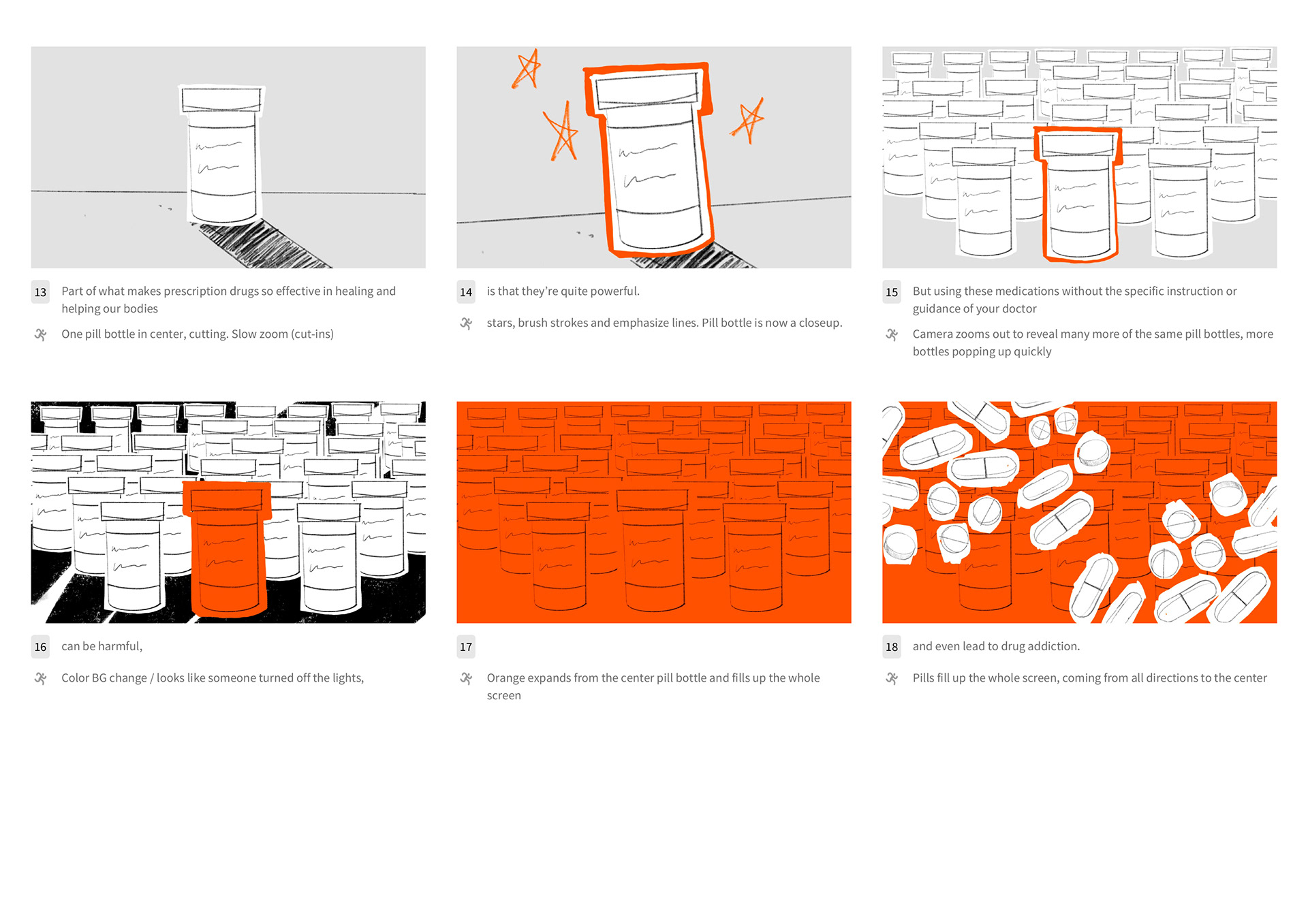 13 Part of what makes prescription drugs so effective in healing and helping our bodies

One pill bottle in center, cutting. Slow zoom (cut-ins)

14 is that they're quite powerful.

stars, brush strokes and emphasize lines. Pill bottle is now a closeup.

15 But using these medications without the specific instruction or guidance of your doctor

Camera zooms out to reveal many more of the same pill bottles, more bottles popping up quickly

16 can be harmful,

Color BG change / looks like someone turned off the lights,

17

Orange expands from the center pill bottle and fills up the whole screen

18 and even lead to drug addiction.

Pills fill up the whole screen, coming from all directions to the center