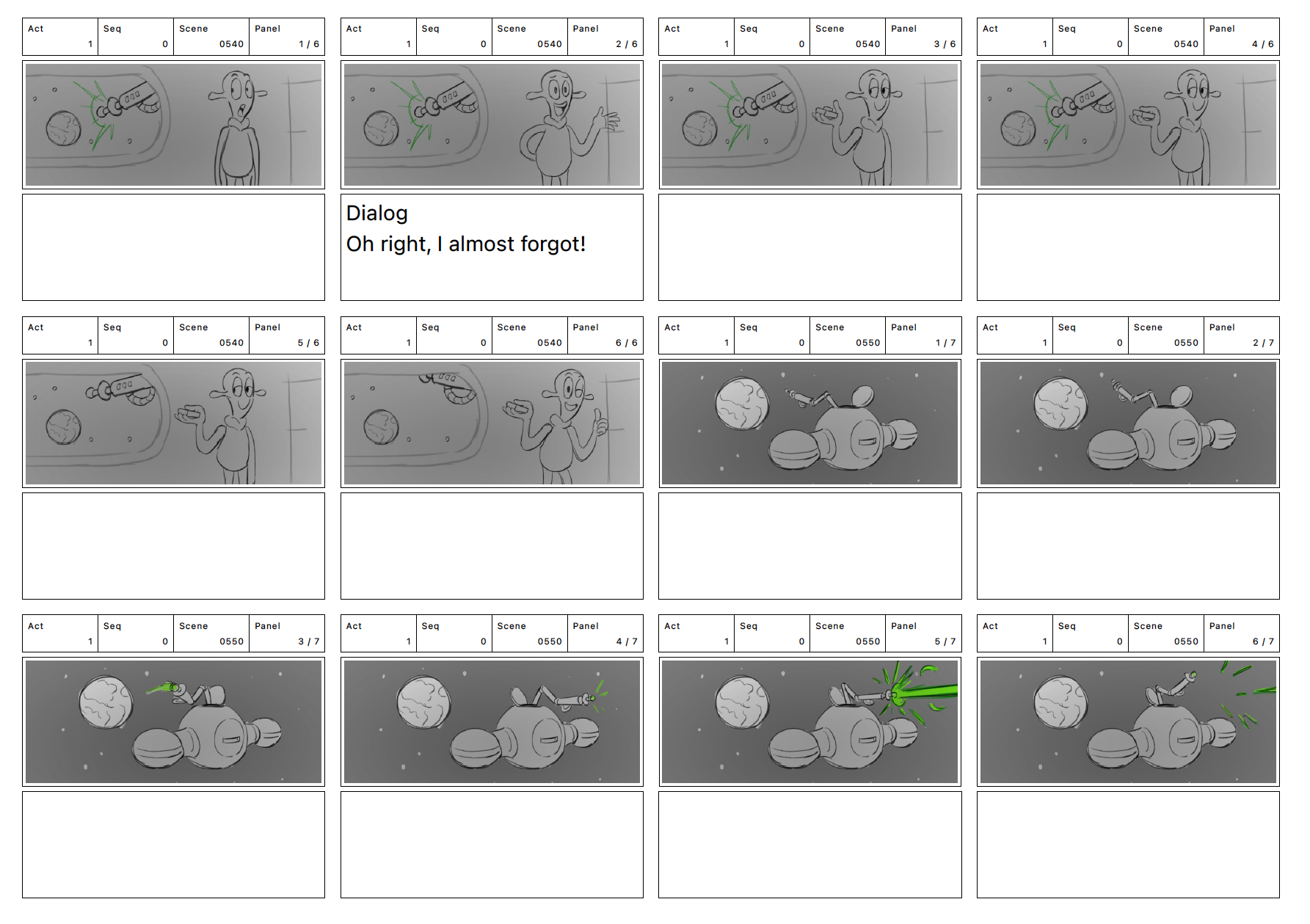 | Act | Seq | Scene | Panel |
|---|---|---|---|
| 1 | 0 | 0540 | 1 / 6 |

| Act | Seq | Scene | Panel |
|---|---|---|---|
| 1 | 0 | 0540 | 2 / 6 |

Dialog
Oh right, I almost forgot!

| Act | Seq | Scene | Panel |
|---|---|---|---|
| 1 | 0 | 0540 | 3 / 6 |

| Act | Seq | Scene | Panel |
|---|---|---|---|
| 1 | 0 | 0540 | 4 / 6 |

| Act | Seq | Scene | Panel |
|---|---|---|---|
| 1 | 0 | 0540 | 5 / 6 |

| Act | Seq | Scene | Panel |
|---|---|---|---|
| 1 | 0 | 0540 | 6 / 6 |

| Act | Seq | Scene | Panel |
|---|---|---|---|
| 1 | 0 | 0550 | 1 / 7 |

| Act | Seq | Scene | Panel |
|---|---|---|---|
| 1 | 0 | 0550 | 2 / 7 |

| Act | Seq | Scene | Panel |
|---|---|---|---|
| 1 | 0 | 0550 | 3 / 7 |

| Act | Seq | Scene | Panel |
|---|---|---|---|
| 1 | 0 | 0550 | 4 / 7 |

| Act | Seq | Scene | Panel |
|---|---|---|---|
| 1 | 0 | 0550 | 5 / 7 |

| Act | Seq | Scene | Panel |
|---|---|---|---|
| 1 | 0 | 0550 | 6 / 7 |