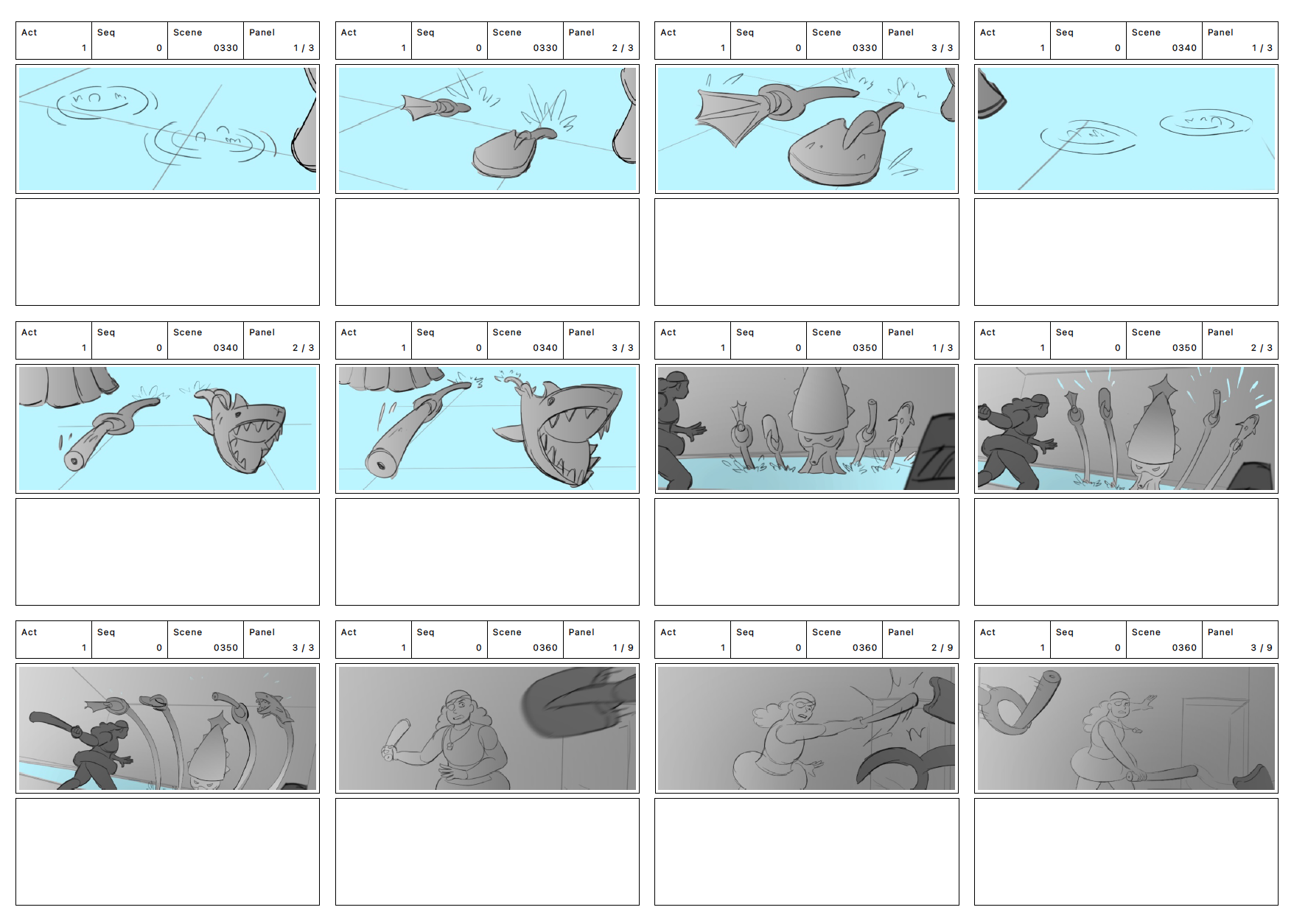 | Act | Seq | Scene | Panel |
|---|---|---|---|
| 1 | 0 | 0330 | 1 / 3 |

| Act | Seq | Scene | Panel |
|---|---|---|---|
| 1 | 0 | 0330 | 2 / 3 |

| Act | Seq | Scene | Panel |
|---|---|---|---|
| 1 | 0 | 0330 | 3 / 3 |

| Act | Seq | Scene | Panel |
|---|---|---|---|
| 1 | 0 | 0340 | 1 / 3 |

| Act | Seq | Scene | Panel |
|---|---|---|---|
| 1 | 0 | 0340 | 2 / 3 |

| Act | Seq | Scene | Panel |
|---|---|---|---|
| 1 | 0 | 0340 | 3 / 3 |

| Act | Seq | Scene | Panel |
|---|---|---|---|
| 1 | 0 | 0350 | 1 / 3 |

| Act | Seq | Scene | Panel |
|---|---|---|---|
| 1 | 0 | 0350 | 2 / 3 |

| Act | Seq | Scene | Panel |
|---|---|---|---|
| 1 | 0 | 0350 | 3 / 3 |

| Act | Seq | Scene | Panel |
|---|---|---|---|
| 1 | 0 | 0360 | 1 / 9 |

| Act | Seq | Scene | Panel |
|---|---|---|---|
| 1 | 0 | 0360 | 2 / 9 |

| Act | Seq | Scene | Panel |
|---|---|---|---|
| 1 | 0 | 0360 | 3 / 9 |