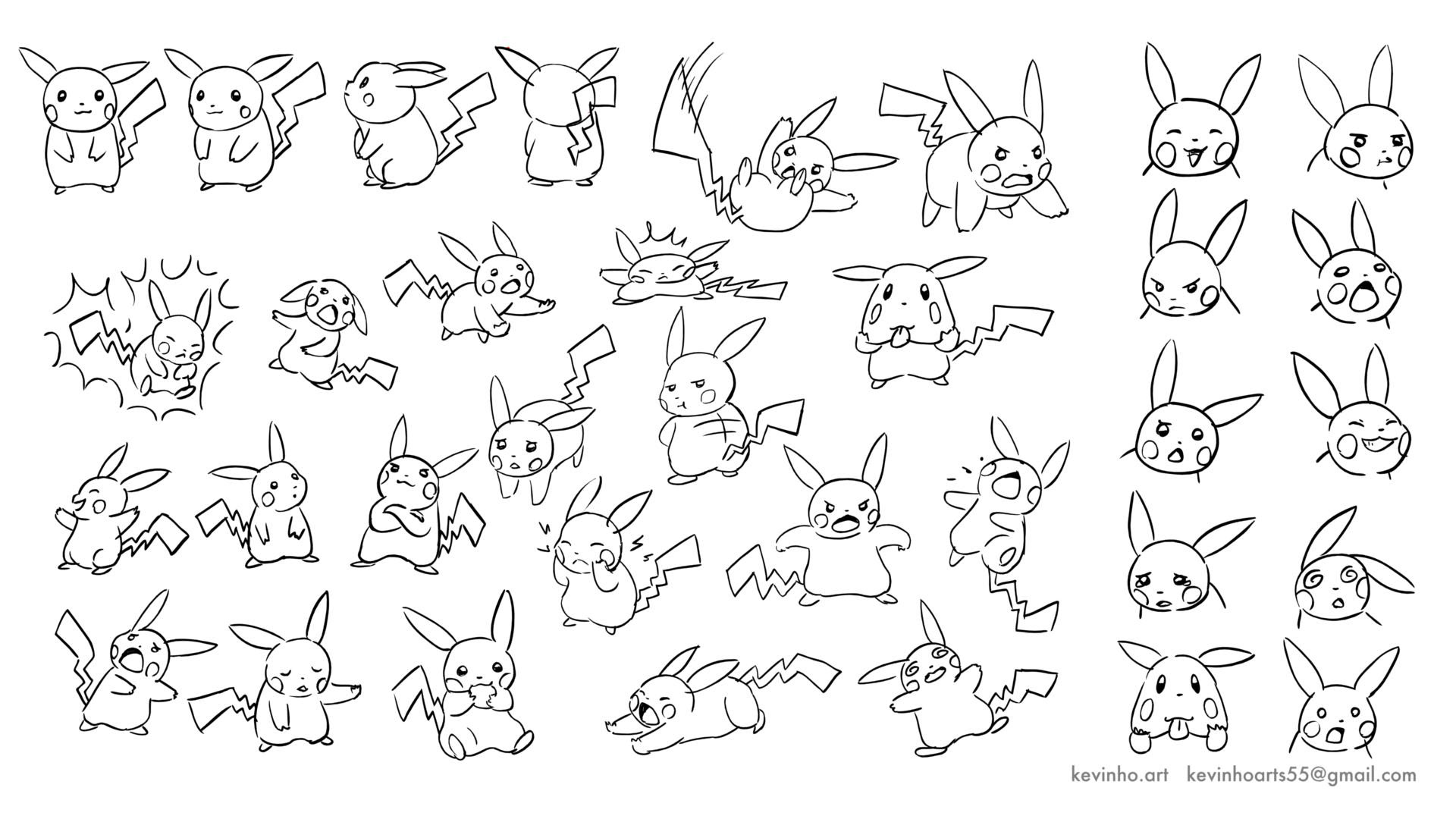 kevinho.art kevinhoarts55@gmail.com