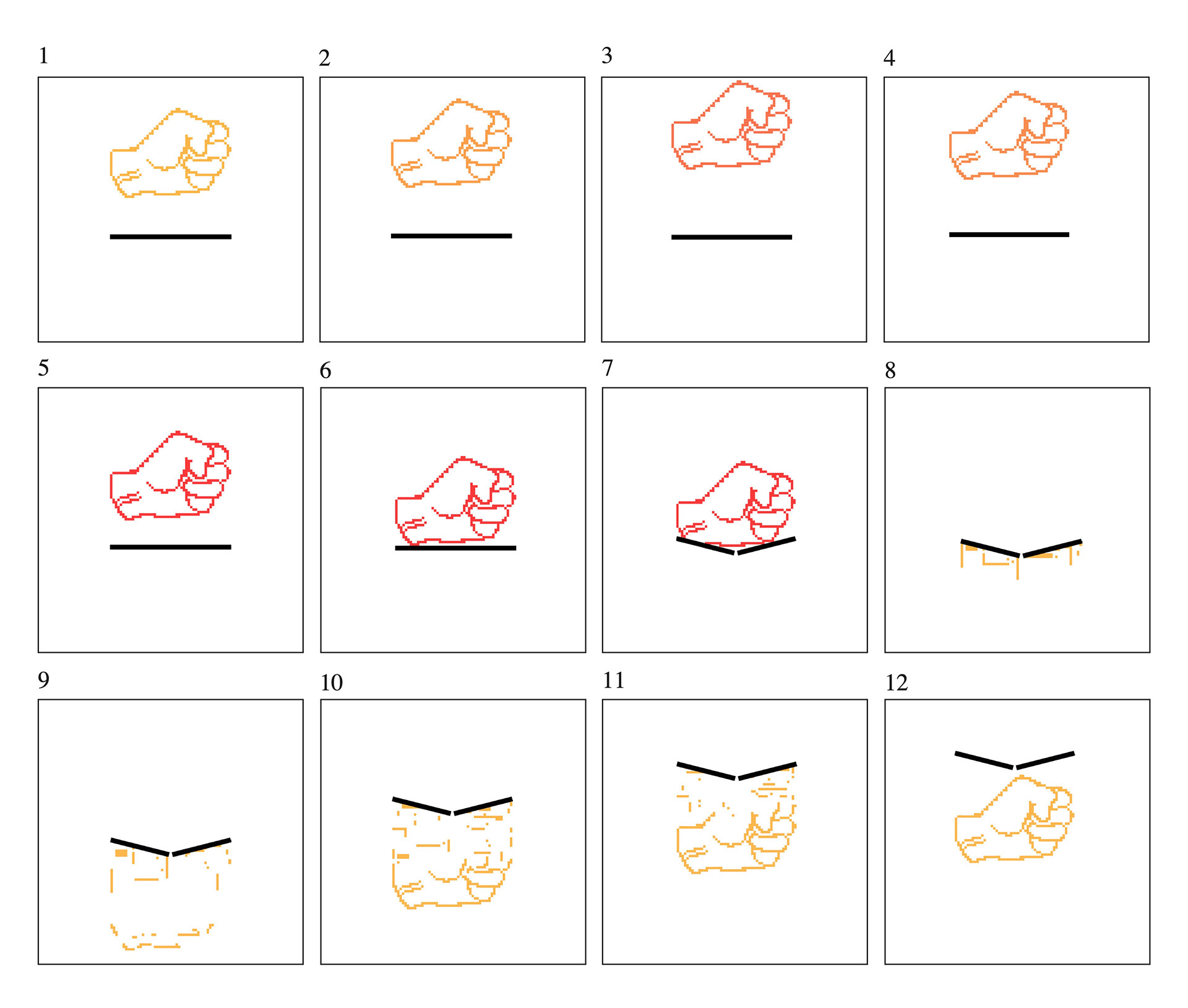 1

2

3

4

5

6

7

8

9

10

11

12