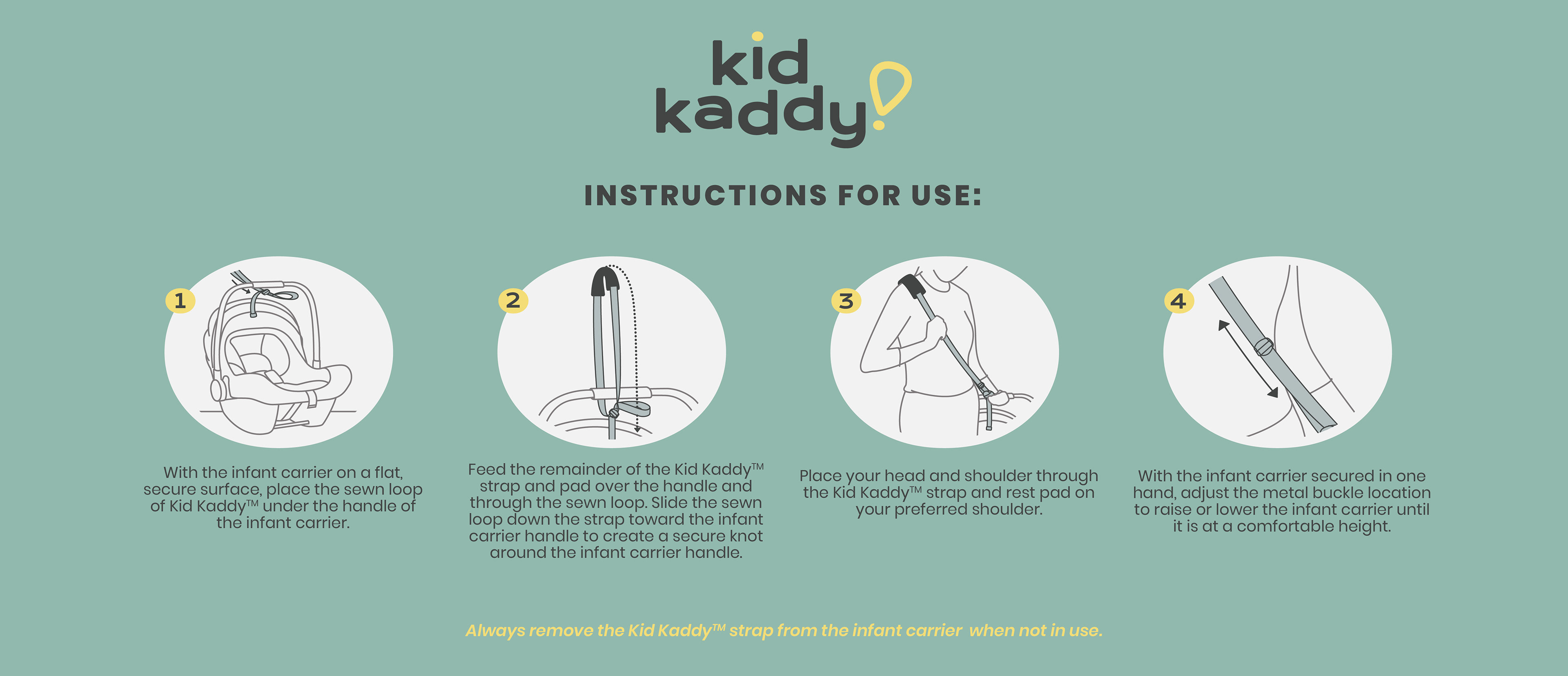 kid kaddy

INSTRUCTIONS FOR USE:

1

With the infant carrier on a flat, secure surface, place the sewn loop of Kid Kaddy™ under the handle of the infant carrier.

2

Feed the remainder of the Kid Kaddy™ strap and pad over the handle and through the sewn loop. Slide the sewn loop down the strap toward the infant carrier handle to create a secure knot around the infant carrier handle.

3

Place your head and shoulder through the Kid Kaddy™ strap and rest pad on your preferred shoulder.

4

With the infant carrier secured in one hand, adjust the metal buckle location to raise or lower the infant carrier until it is at a comfortable height.

Always remove the Kid Kaddy™ strap from the infant carrier when not in use.