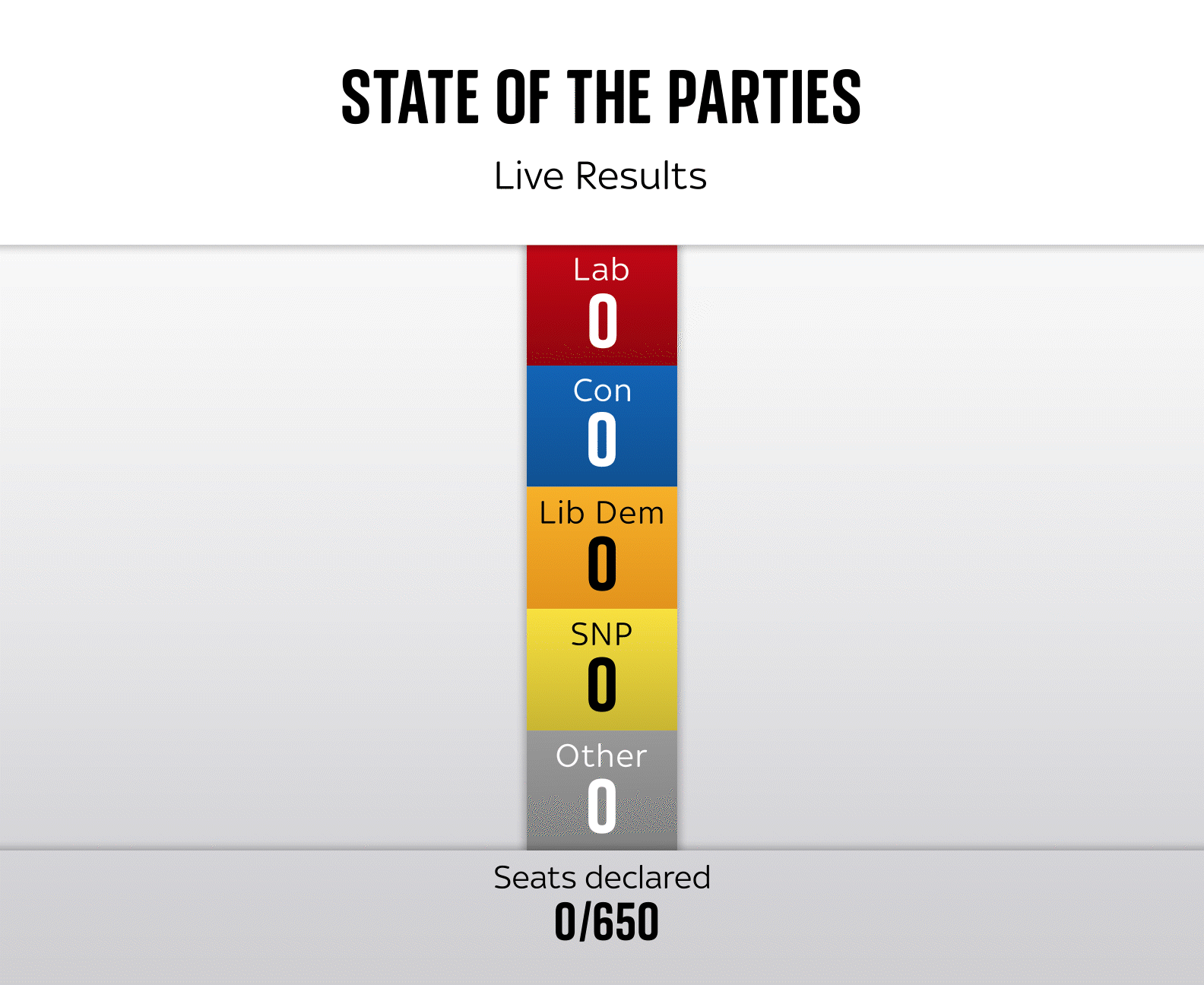 STATE OF THE PARTIES

Live Results

Lab
0

Con
0

Lib Dem
0

SNP
0

Other
0

Seats declared
0/650