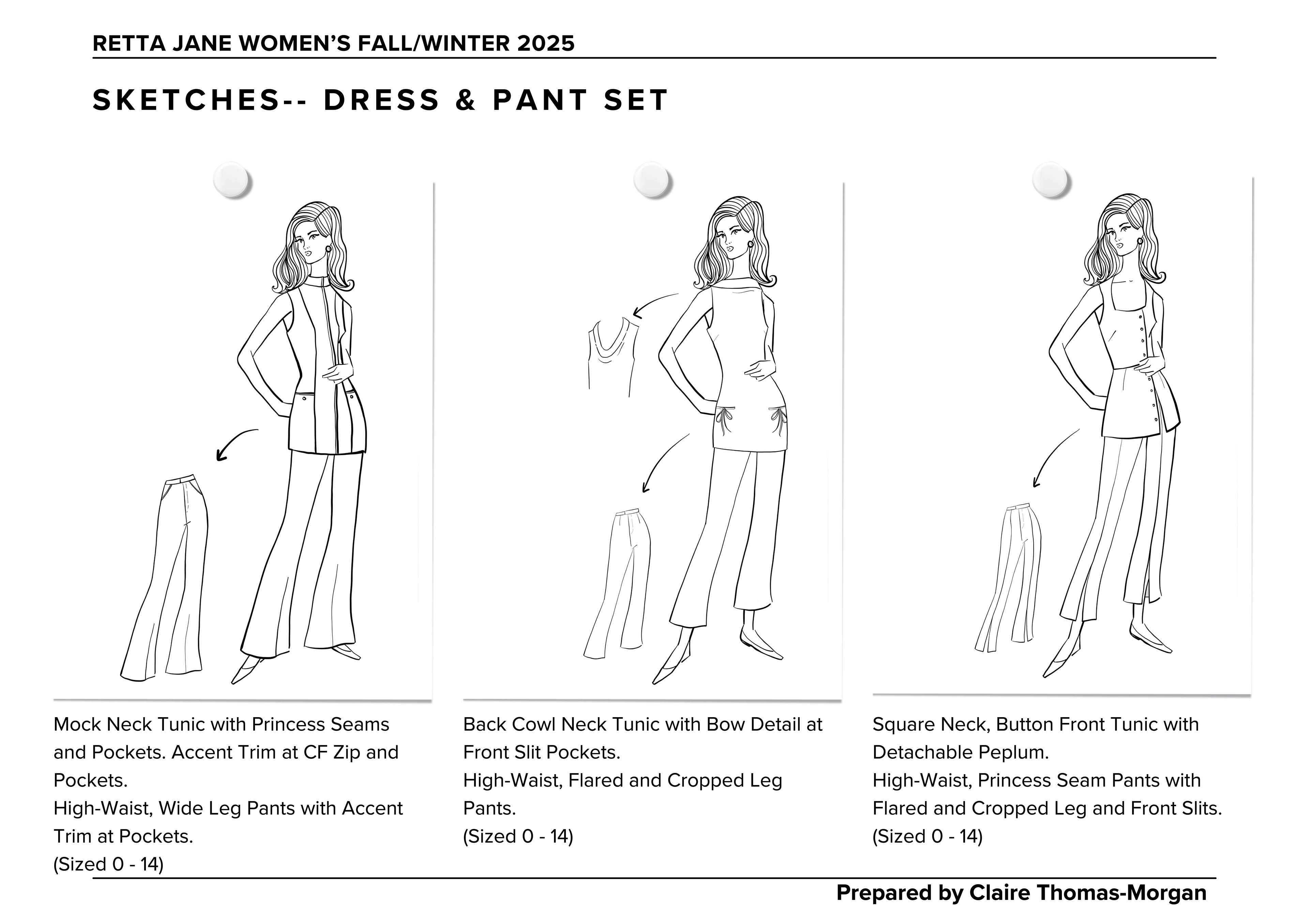 RETTA JANE WOMEN'S FALL/WINTER 2025

SKETCHES-- DRESS & PANT SET

Mock Neck Tunic with Princess Seams and Pockets. Accent Trim at CF Zip and Pockets.
High-Waist, Wide Leg Pants with Accent Trim at Pockets.
(Sized 0 - 14)

Back Cowl Neck Tunic with Bow Detail at Front Slit Pockets.
High-Waist, Flared and Cropped Leg Pants.
(Sized 0 - 14)

Square Neck, Button Front Tunic with Detachable Peplum.
High-Waist, Princess Seam Pants with Flared and Cropped Leg and Front Slits.
(Sized 0 - 14)

Prepared by Claire Thomas-Morgan