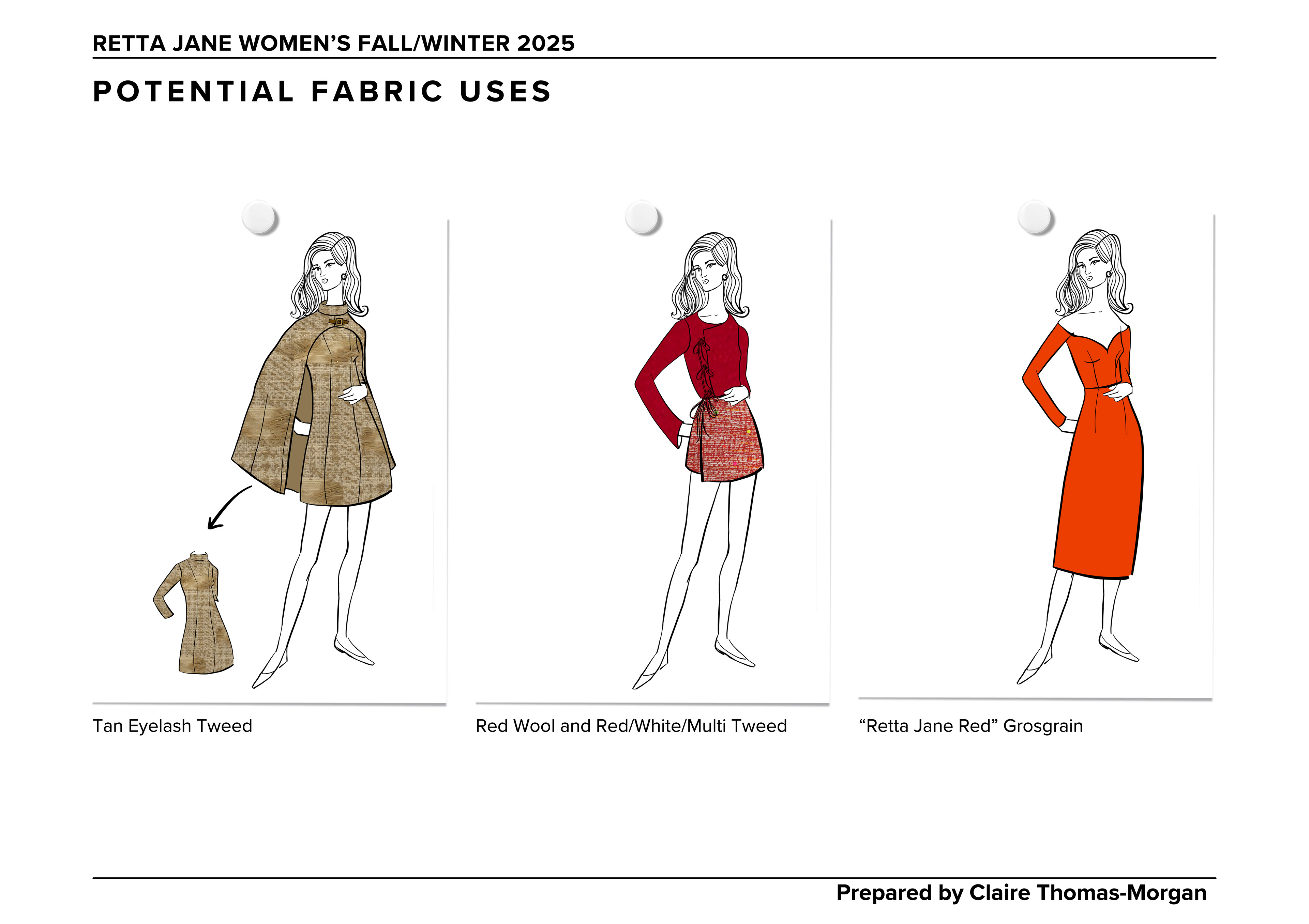 RETTA JANE WOMEN'S FALL/WINTER 2025

POTENTIAL FABRIC USES

Tan Eyelash Tweed

Red Wool and Red/White/Multi Tweed

"Retta Jane Red" Grosgrain

Prepared by Claire Thomas-Morgan