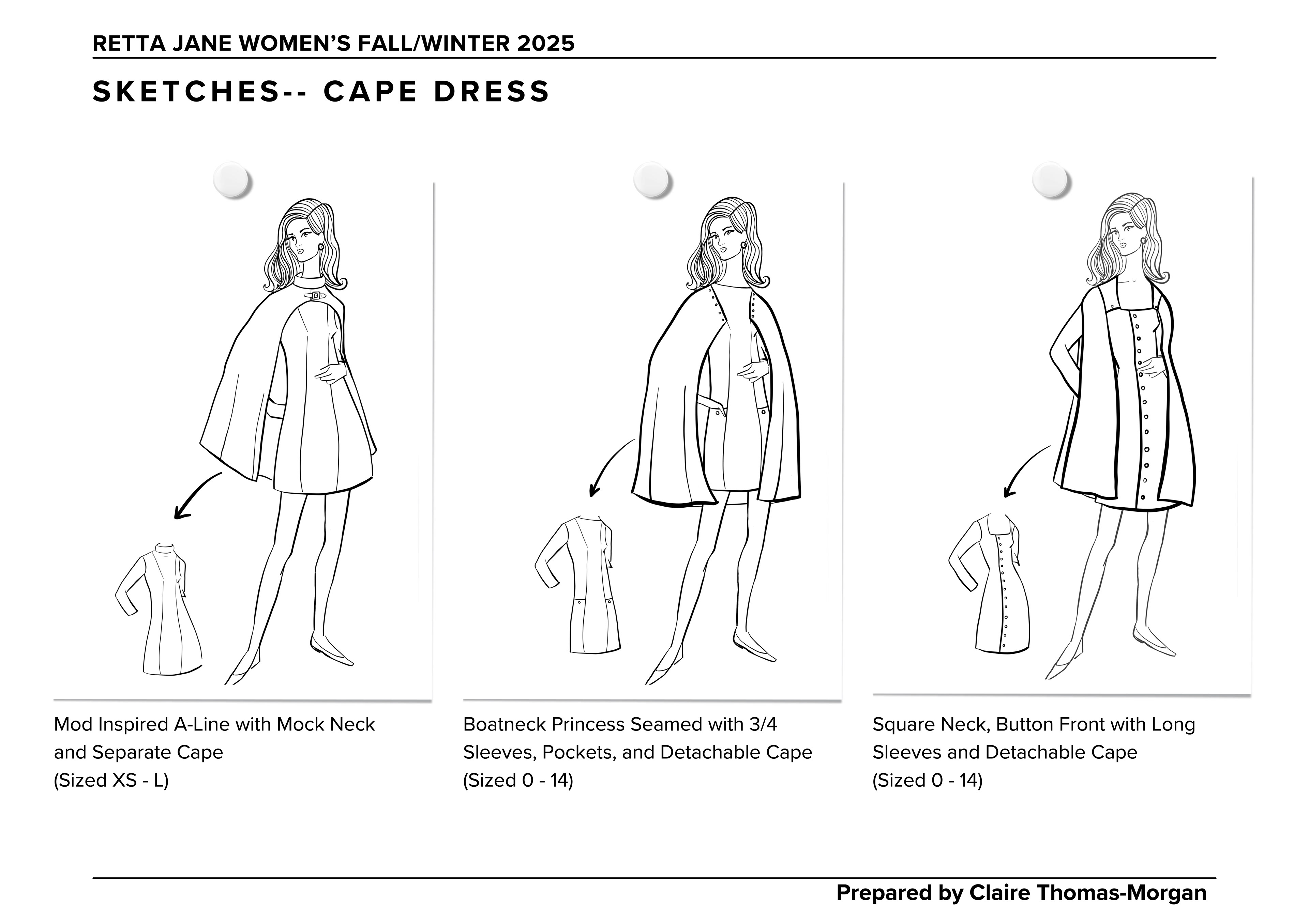 RETTA JANE WOMEN'S FALL/WINTER 2025

SKETCHES-- CAPE DRESS

Mod Inspired A-Line with Mock Neck and Separate Cape
(Sized XS - L)

Boatneck Princess Seamed with 3/4 Sleeves, Pockets, and Detachable Cape
(Sized 0 - 14)

Square Neck, Button Front with Long Sleeves and Detachable Cape
(Sized 0 - 14)

Prepared by Claire Thomas-Morgan