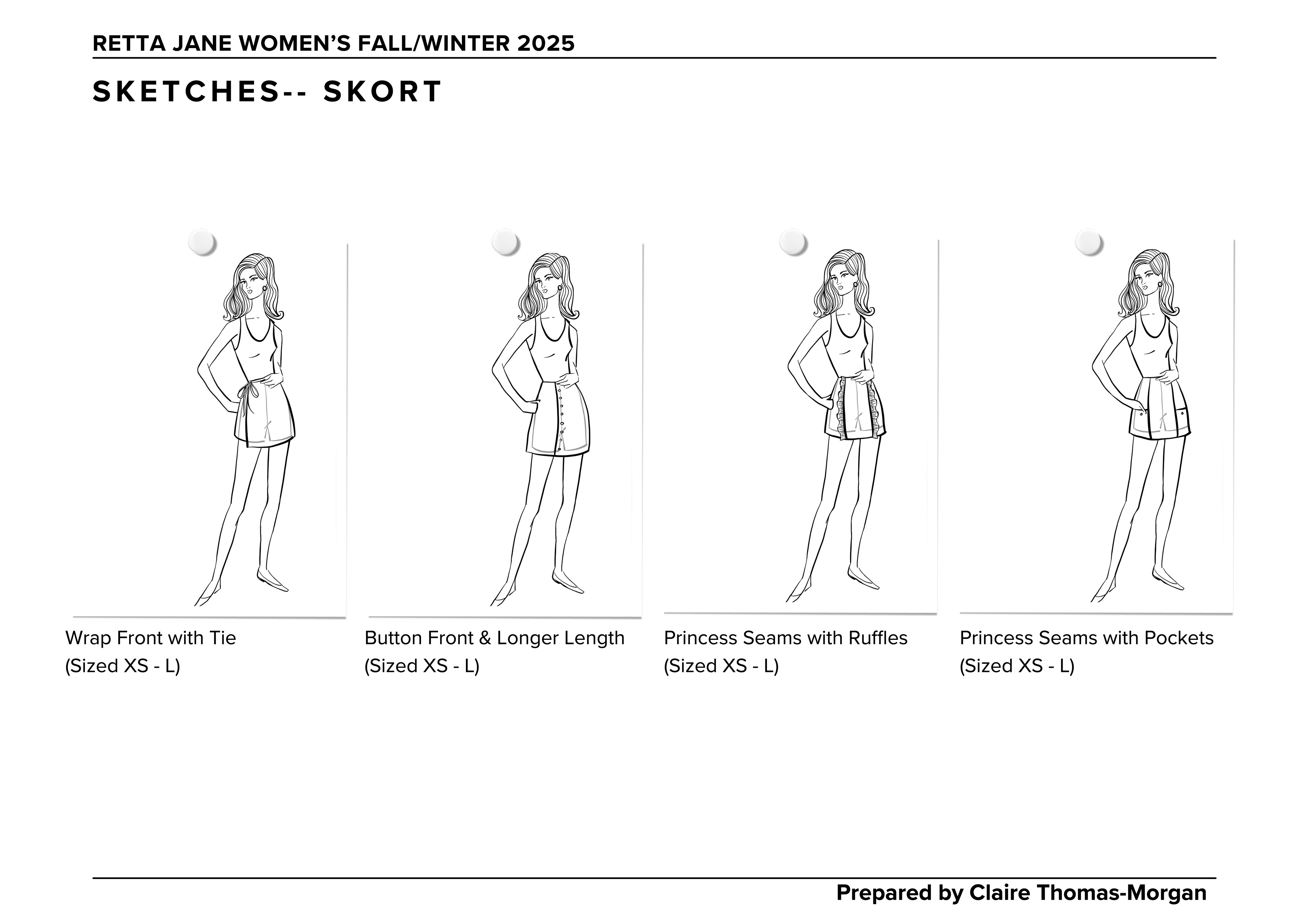 RETTA JANE WOMEN'S FALL/WINTER 2025

SKETCHES-- SKORT

Wrap Front with Tie
(Sized XS - L)

Button Front & Longer Length
(Sized XS - L)

Princess Seams with Ruffles
(Sized XS - L)

Princess Seams with Pockets
(Sized XS - L)

Prepared by Claire Thomas-Morgan