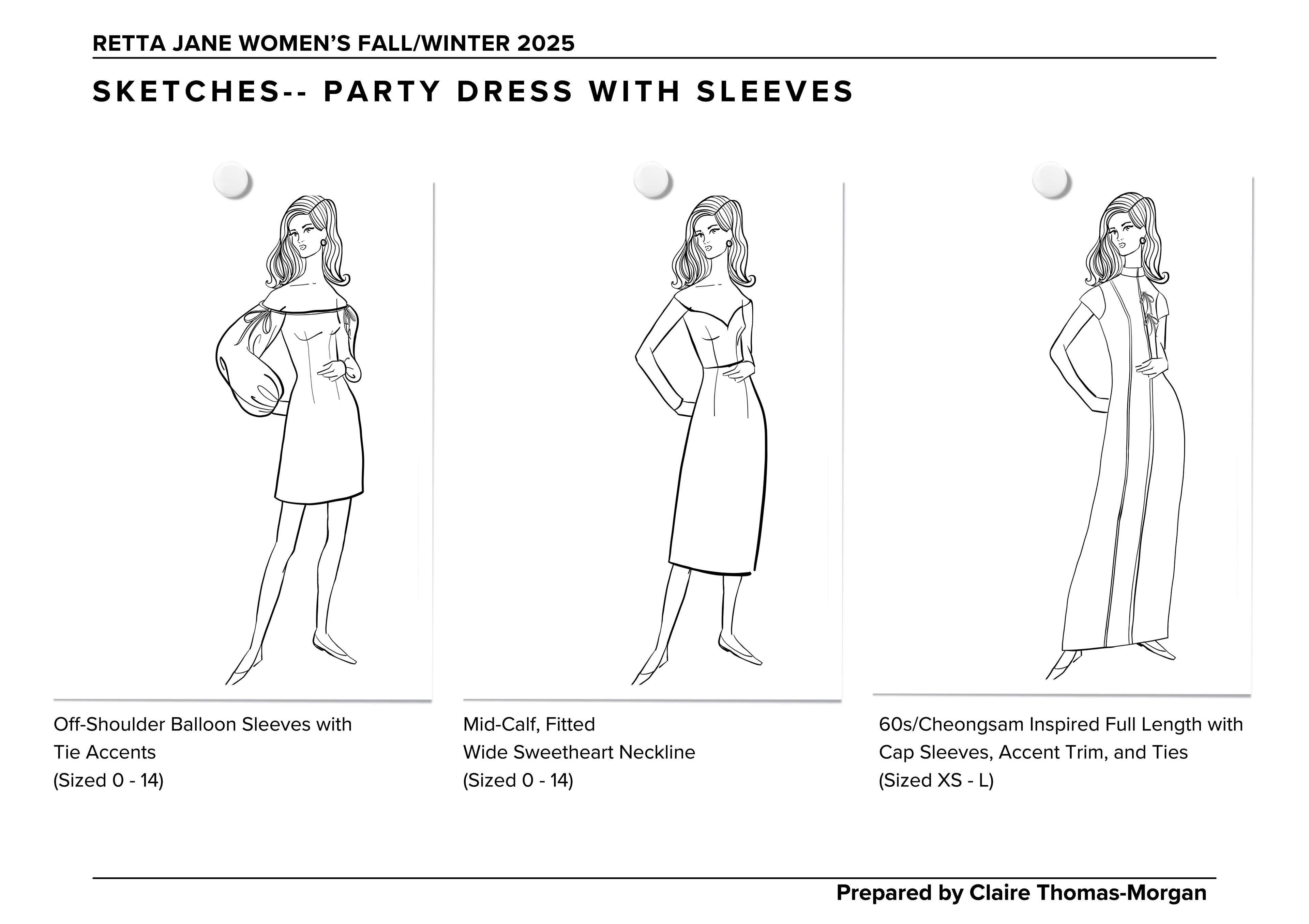 RETTA JANE WOMEN'S FALL/WINTER 2025

SKETCHES-- PARTY DRESS WITH SLEEVES

Off-Shoulder Balloon Sleeves with Tie Accents
(Sized 0 - 14)

Mid-Calf, Fitted
Wide Sweetheart Neckline
(Sized 0 - 14)

60s/Cheongsam Inspired Full Length with Cap Sleeves, Accent Trim, and Ties
(Sized XS - L)

Prepared by Claire Thomas-Morgan