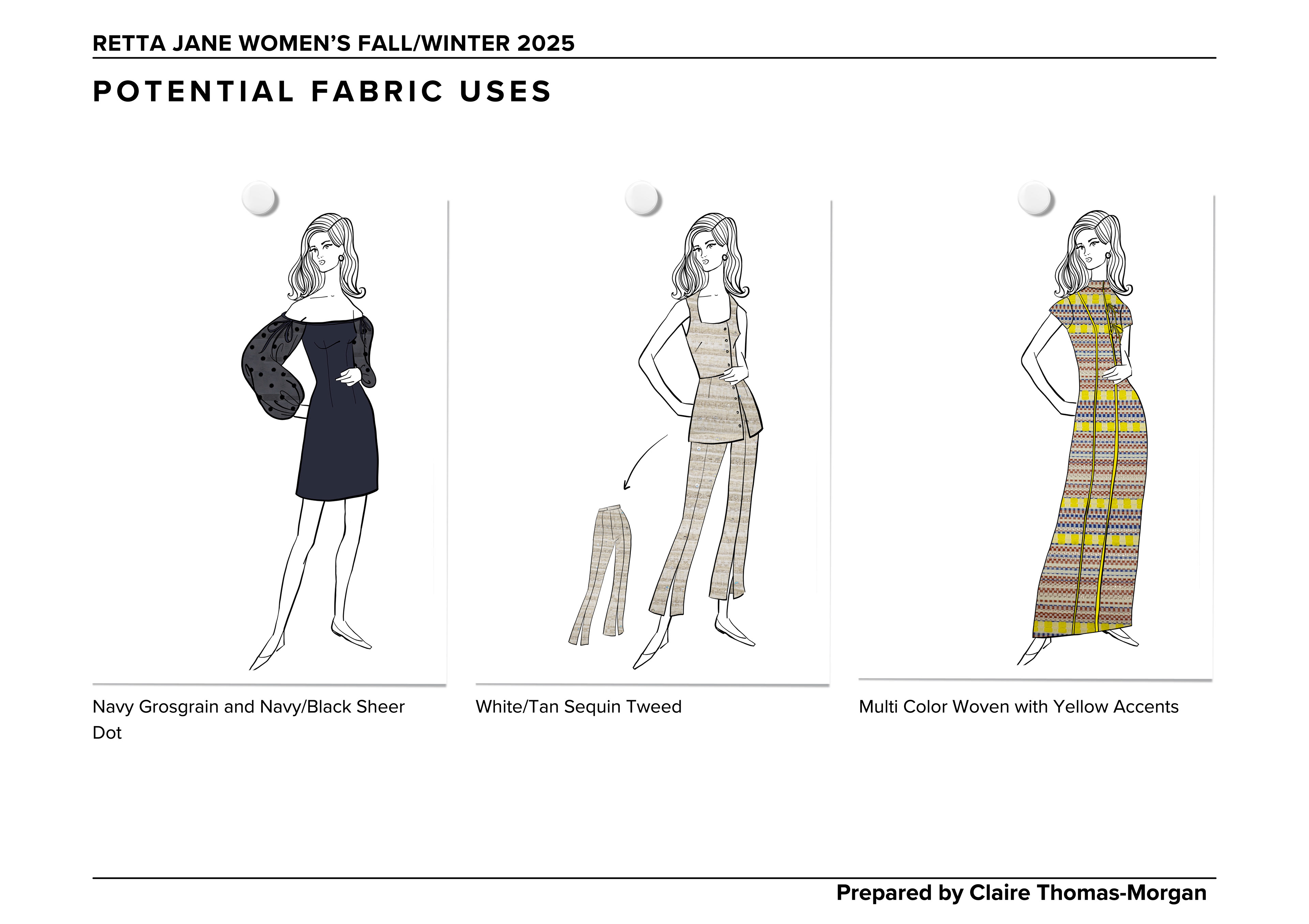 RETTA JANE WOMEN'S FALL/WINTER 2025

POTENTIAL FABRIC USES

Navy Grosgrain and Navy/Black Sheer Dot

White/Tan Sequin Tweed

Multi Color Woven with Yellow Accents

Prepared by Claire Thomas-Morgan