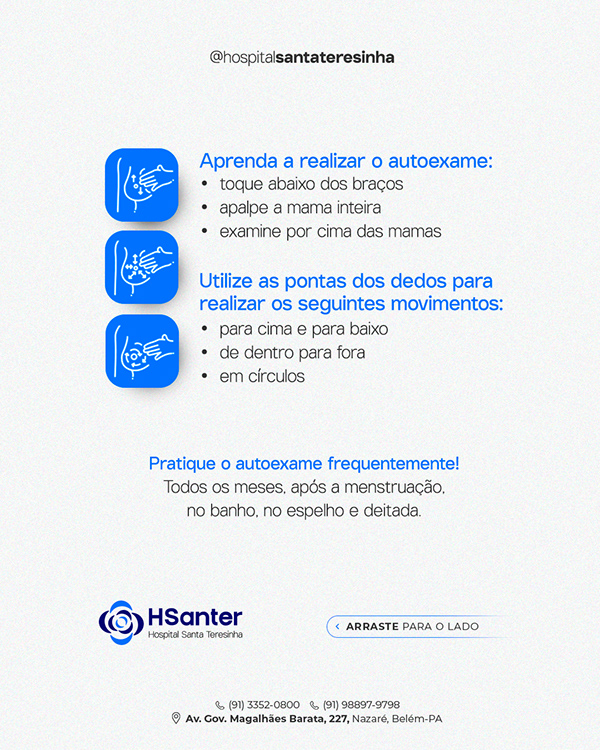 @hospitalsantateresinha

Aprenda a realizar o autoexame:
• toque abaixo dos braços
• apalpe a mama inteira
• examine por cima das mamas

Utilize as pontas dos dedos para realizar os seguintes movimentos:
• para cima e para baixo
• de dentro para fora
• em círculos

Pratique o autoexame frequentemente!
Todos os meses, após a menstruação, no banho, no espelho e deitada.

HSanter
Hospital Santa Teresinha

‹ ARRASTE PARA O LADO

(91) 3352-0800 (91) 98897-9798
Av. Gov. Magalhães Barata, 227, Nazaré, Belém-PA