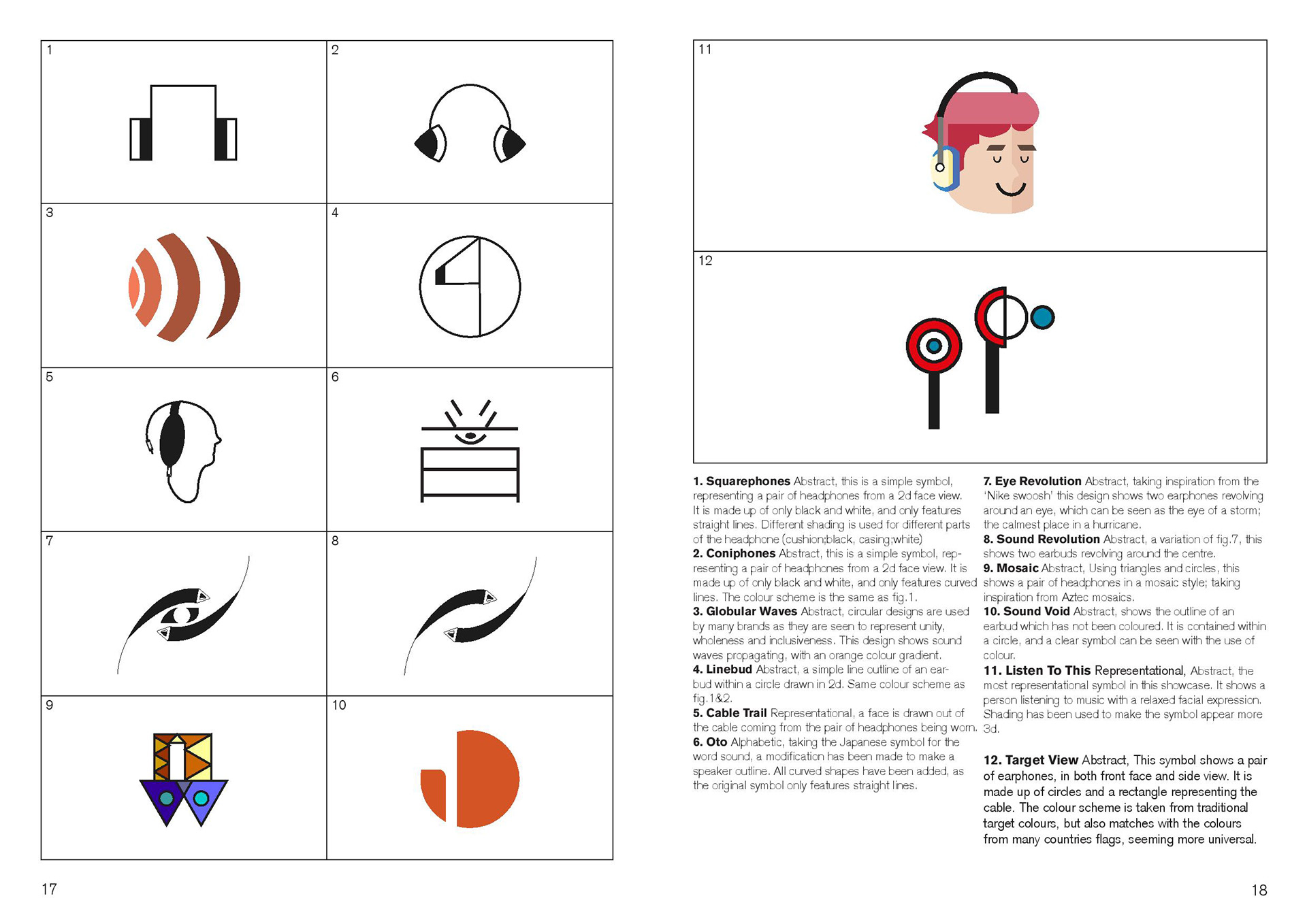 1

2

3

4

5

6

7

8

9

10

17

11

12

**1. Squarephones** Abstract, this is a simple symbol, representing a pair of headphones from a 2d face view. It is made up of only black and white, and only features straight lines. Different shading is used for different parts of the headphone (cushion;black, casing;white)
**2. Coniphones** Abstract, this is a simple symbol, representing a pair of headphones from a 2d face view. It is made up of only black and white, and only features curved lines. The colour scheme is the same as fig.1.
**3. Globular Waves** Abstract, circular designs are used by many brands as they are seen to represent unity, wholeness and inclusiveness. This design shows sound waves propagating, with an orange colour gradient.
**4. Linebud** Abstract, a simple line outline of an earbud within a circle drawn in 2d. Same colour scheme as fig.1&2.
**5. Cable Trail** Representational, a face is drawn out of the cable coming from the pair of headphones being worn.
**6. Oto** Alphabetic, taking the Japanese symbol for the word sound, a modification has been made to make a speaker outline. All curved shapes have been added, as the original symbol only features straight lines.

**7. Eye Revolution** Abstract, taking inspiration from the 'Nike swoosh' this design shows two earphones revolving around an eye, which can be seen as the eye of a storm; the calmest place in a hurricane.
**8. Sound Revolution** Abstract, a variation of fig.7, this shows two earbuds revolving around the centre.
**9. Mosaic** Abstract, Using triangles and circles, this shows a pair of headphones in a mosaic style; taking inspiration from Aztec mosaics.
**10. Sound Void** Abstract, shows the outline of an earbud which has not been coloured. It is contained within a circle, and a clear symbol can be seen with the use of colour.
**11. Listen To This** Representational, Abstract, the most representational symbol in this showcase. It shows a person listening to music with a relaxed facial expression. Shading has been used to make the symbol appear more 3d.

**12. Target View** Abstract, This symbol shows a pair of earphones, in both front face and side view. It is made up of circles and a rectangle representing the cable. The colour scheme is taken from traditional target colours, but also matches with the colours from many countries flags, seeming more universal.

18