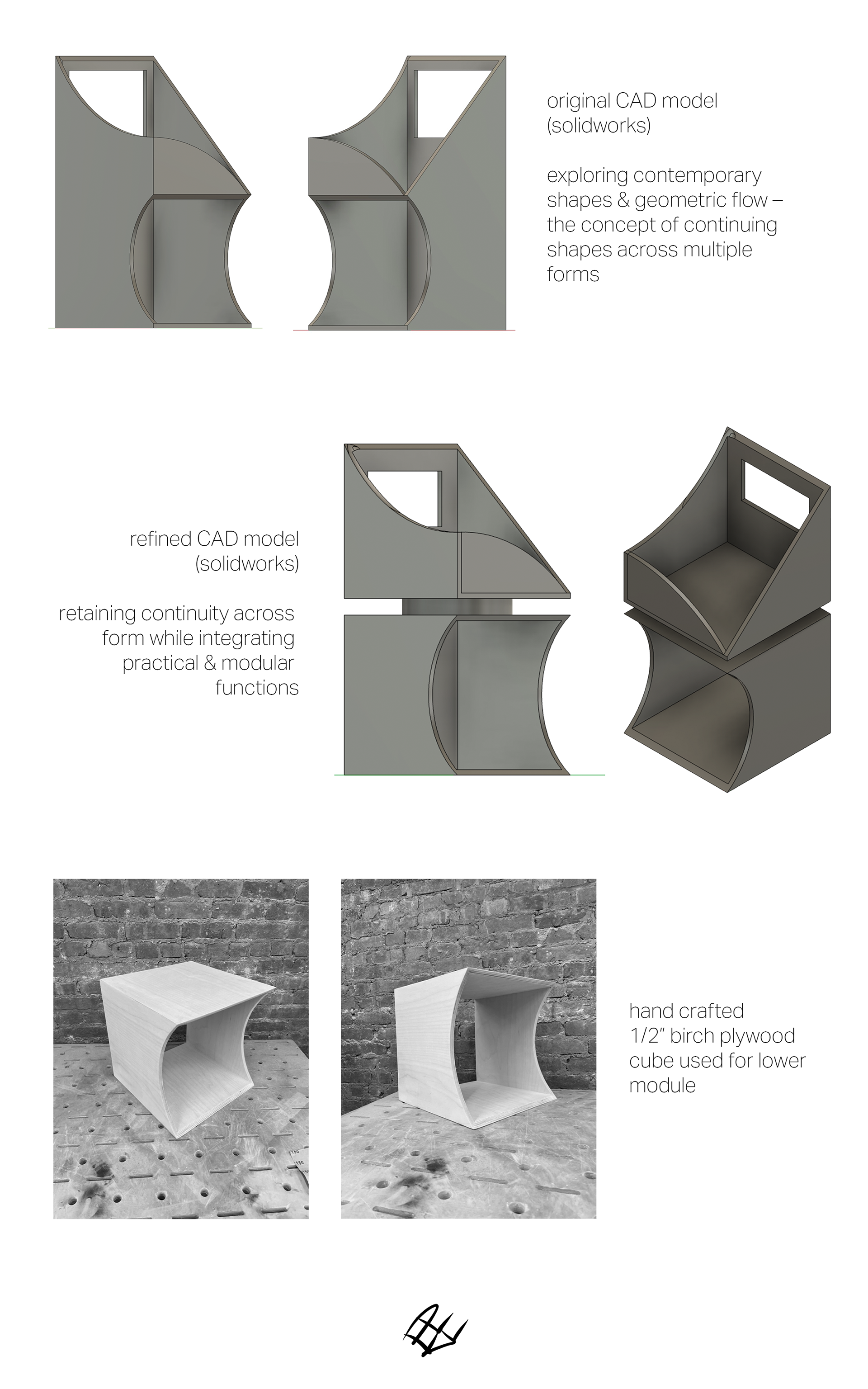 original CAD model (solidworks)

exploring contemporary shapes & geometric flow – the concept of continuing shapes across multiple forms

refined CAD model (solidworks)

retaining continuity across form while integrating practical & modular functions

hand crafted 1/2" birch plywood cube used for lower module