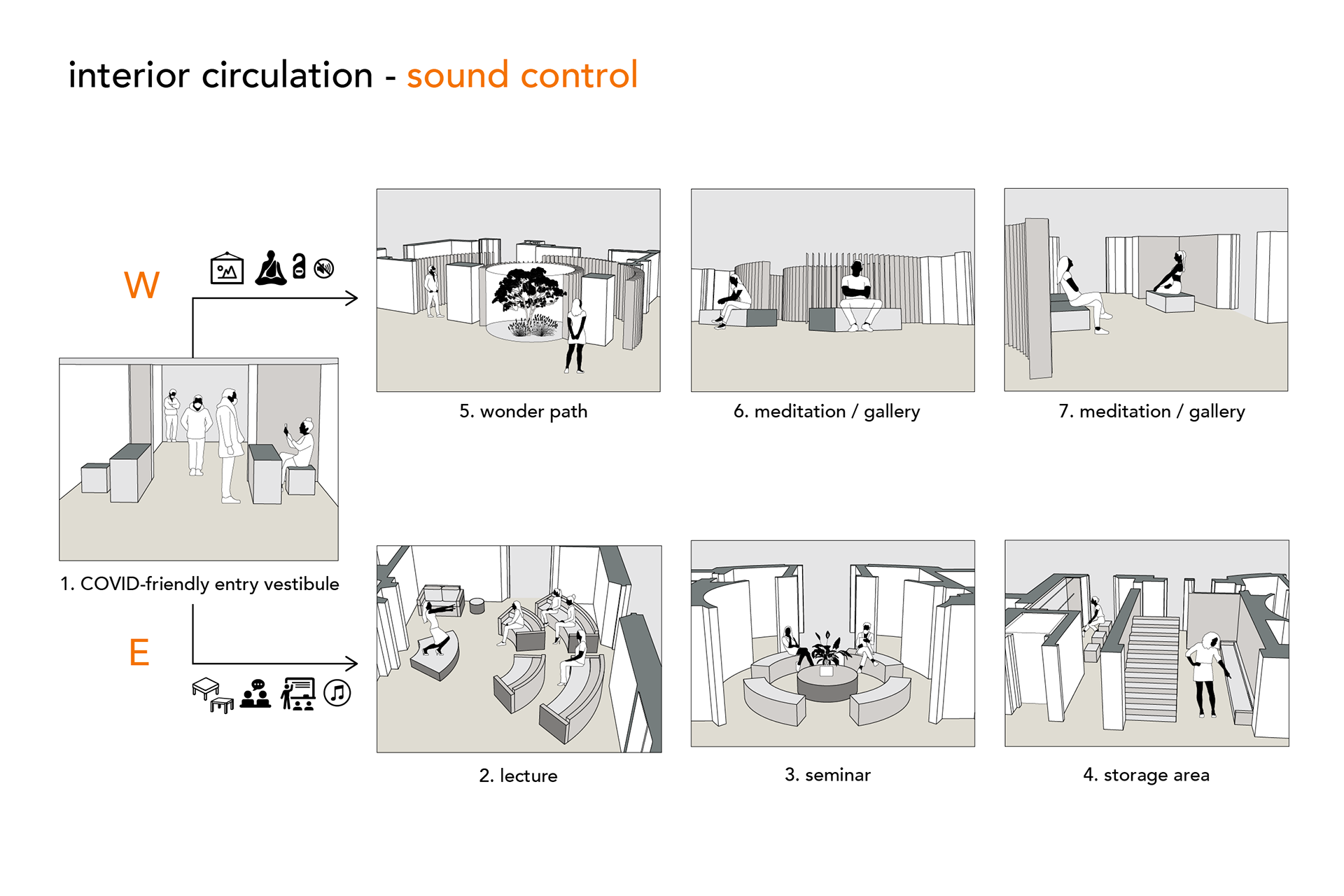 interior circulation - sound control

W

5. wonder path

6. meditation / gallery

7. meditation / gallery

1. COVID-friendly entry vestibule

E

2. lecture

3. seminar

4. storage area