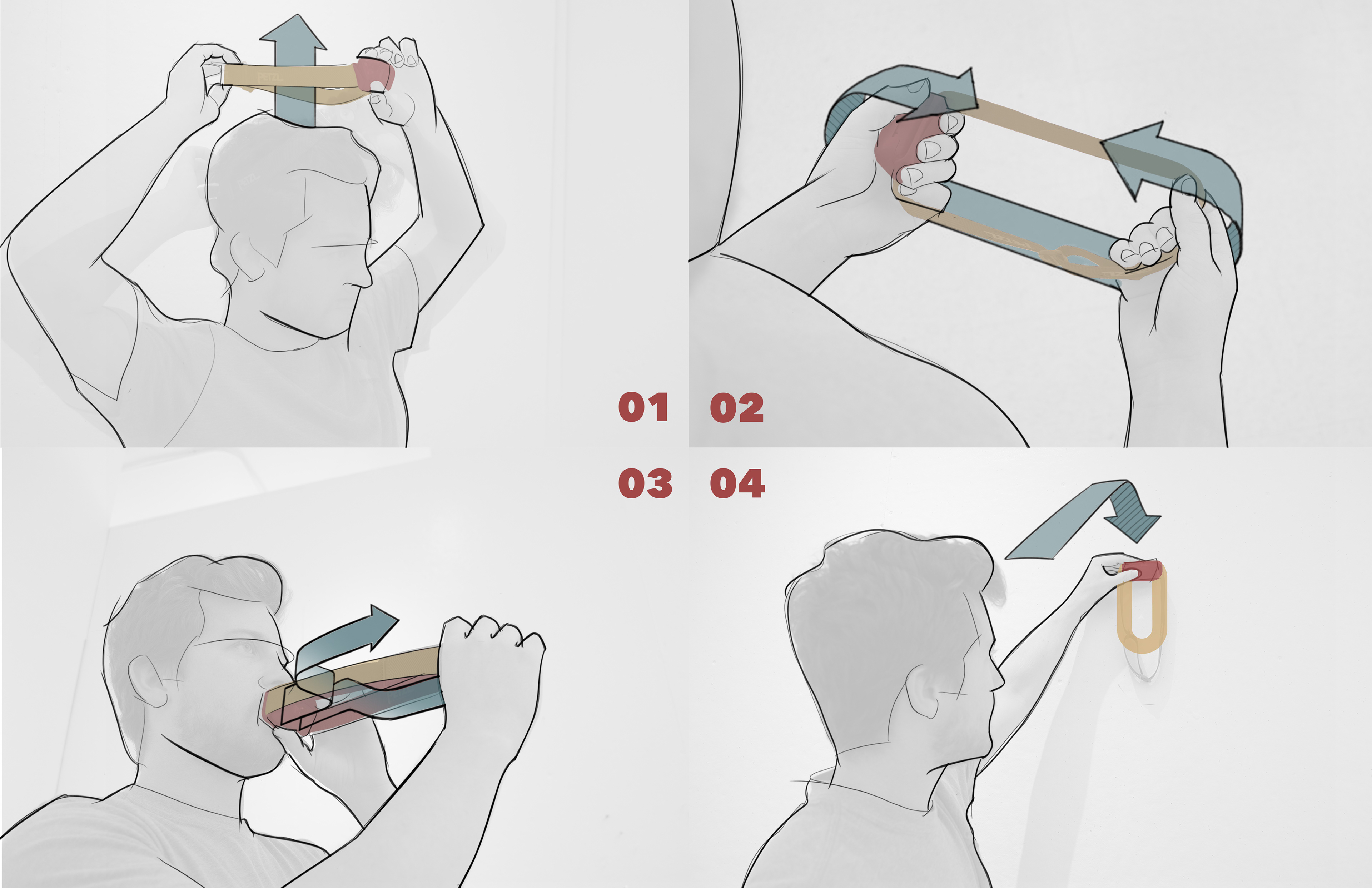 01 02

03 04