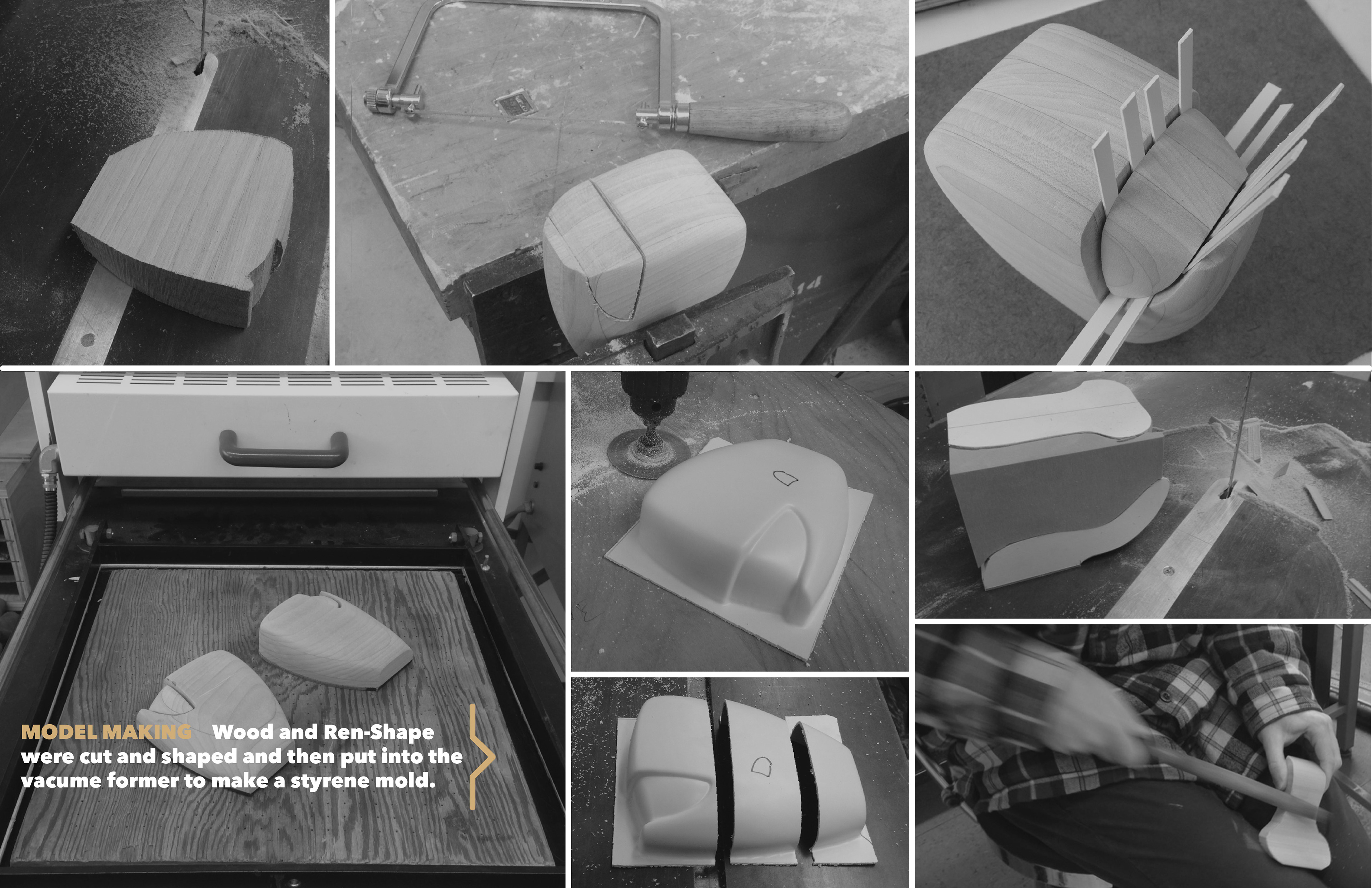 MODEL MAKING Wood and Ren-Shape were cut and shaped and then put into the vacume former to make a styrene mold.