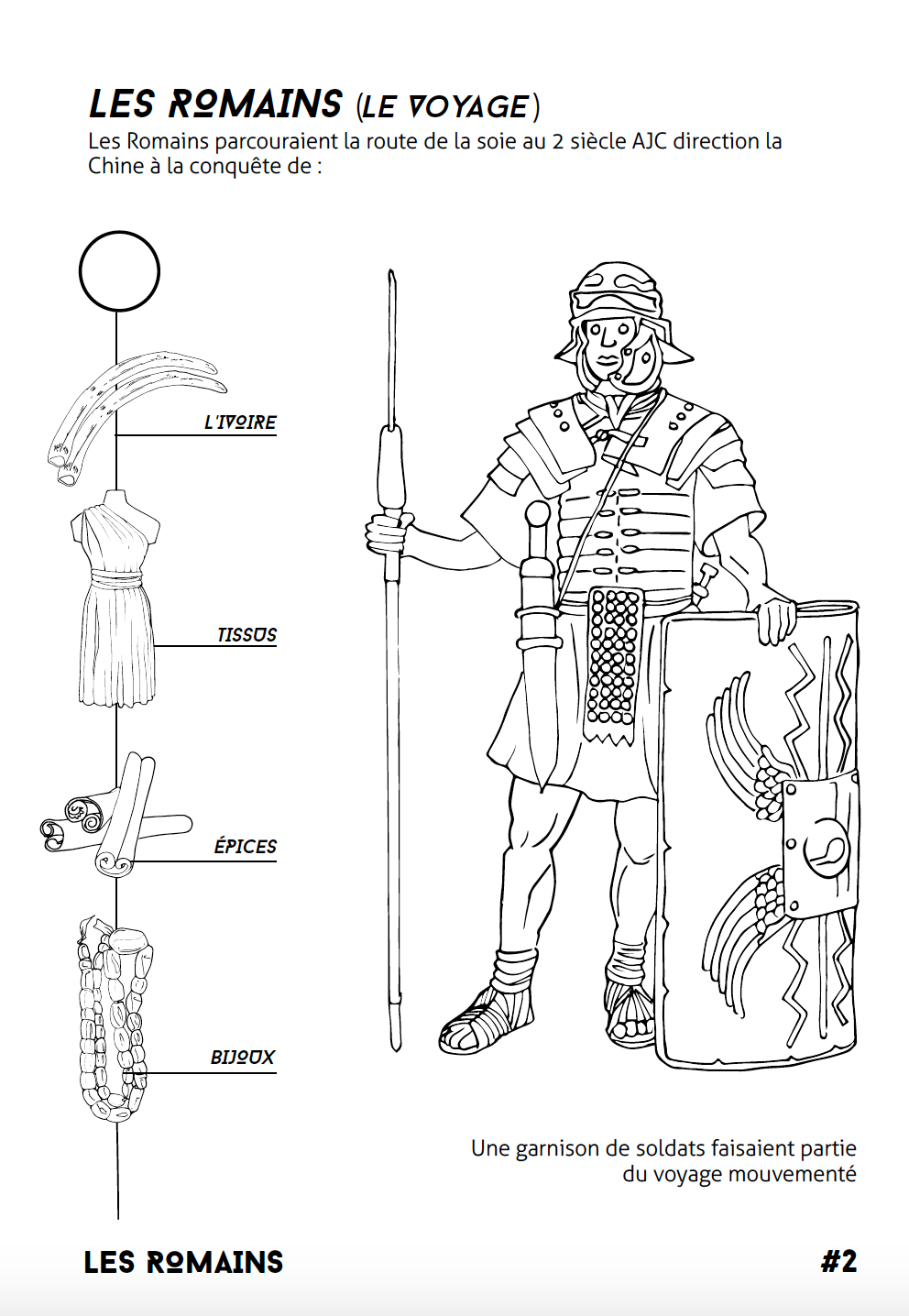 LES ROMAINS (LE VOYAGE)

Les Romains parcouraient la route de la soie au 2 siècle AJC direction la Chine à la conquête de :

L'IVOIRE

TISSUS

ÉPICES

BIJOUX

Une garnison de soldats faisaient partie du voyage mouvementé

LES ROMAINS

#2