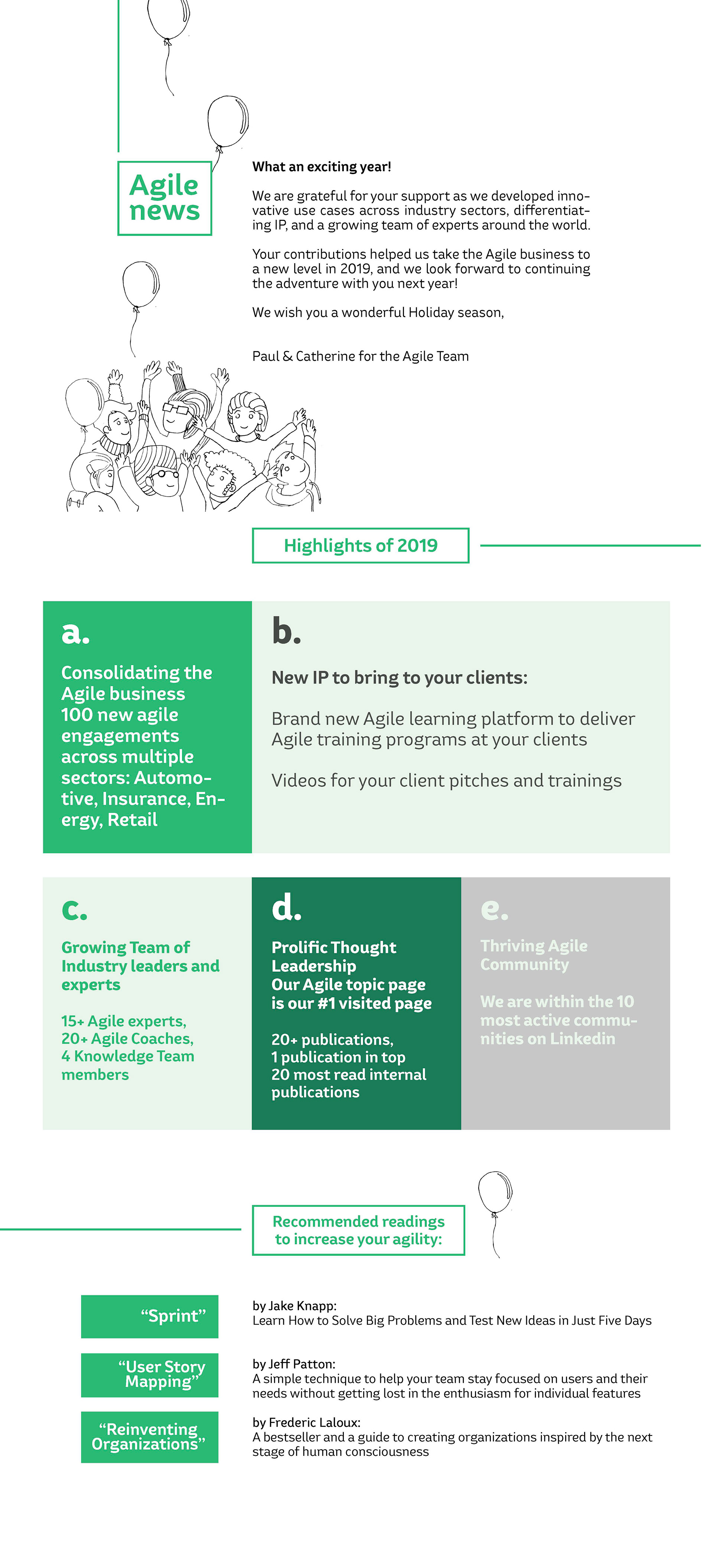 Agile news

What an exciting year!

We are grateful for your support as we developed innovative use cases across industry sectors, differentiating IP, and a growing team of experts around the world.

Your contributions helped us take the Agile business to a new level in 2019, and we look forward to continuing the adventure with you next year!

We wish you a wonderful Holiday season,

Paul & Catherine for the Agile Team

Highlights of 2019

a.

Consolidating the Agile business 100 new agile engagements across multiple sectors: Automotive, Insurance, Energy, Retail

b.

New IP to bring to your clients:

Brand new Agile learning platform to deliver Agile training programs at your clients

Videos for your client pitches and trainings

c.

Growing Team of Industry leaders and experts

15+ Agile experts, 20+ Agile Coaches, 4 Knowledge Team members

d.

Prolific Thought Leadership Our Agile topic page is our #1 visited page

20+ publications, 1 publication in top 20 most read internal publications

e.

Thriving Agile Community

We are within the 10 most active communities on Linkedin

Recommended readings to increase your agility:

“Sprint”

by Jake Knapp:
Learn How to Solve Big Problems and Test New Ideas in Just Five Days

“User Story Mapping”

by Jeff Patton:
A simple technique to help your team stay focused on users and their needs without getting lost in the enthusiasm for individual features

“Reinventing Organizations”

by Frederic Laloux:
A bestseller and a guide to creating organizations inspired by the next stage of human consciousness