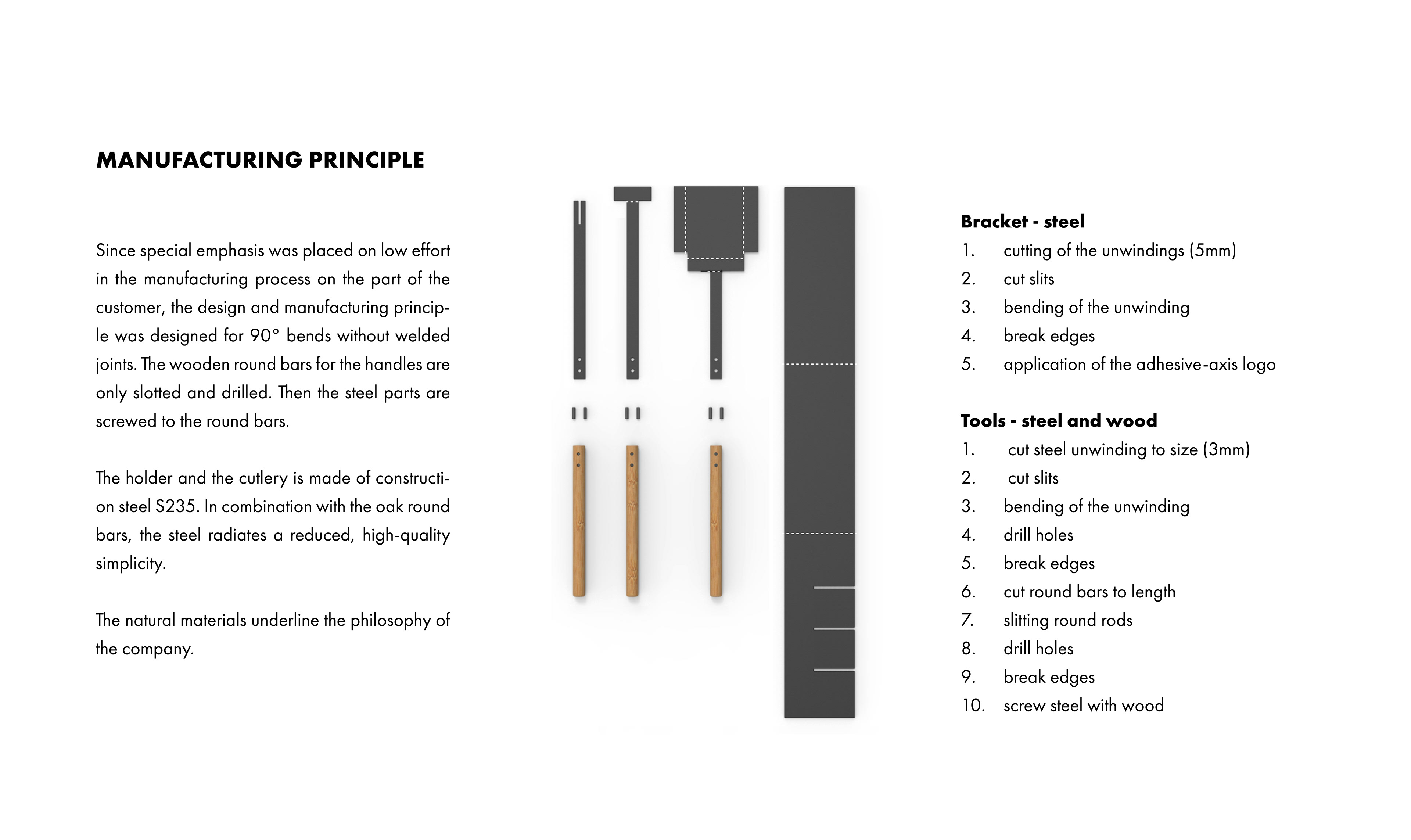 MANUFACTURING PRINCIPLE

Since special emphasis was placed on low effort in the manufacturing process on the part of the customer, the design and manufacturing principle was designed for 90° bends without welded joints. The wooden round bars for the handles are only slotted and drilled. Then the steel parts are screwed to the round bars.

The holder and the cutlery is made of construction steel S235. In combination with the oak round bars, the steel radiates a reduced, high-quality simplicity.

The natural materials underline the philosophy of the company.

Bracket - steel
1. cutting of the unwindings (5mm)
2. cut slits
3. bending of the unwinding
4. break edges
5. application of the adhesive-axis logo

Tools - steel and wood
1. cut steel unwinding to size (3mm)
2. cut slits
3. bending of the unwinding
4. drill holes
5. break edges
6. cut round bars to length
7. slitting round rods
8. drill holes
9. break edges
10. screw steel with wood