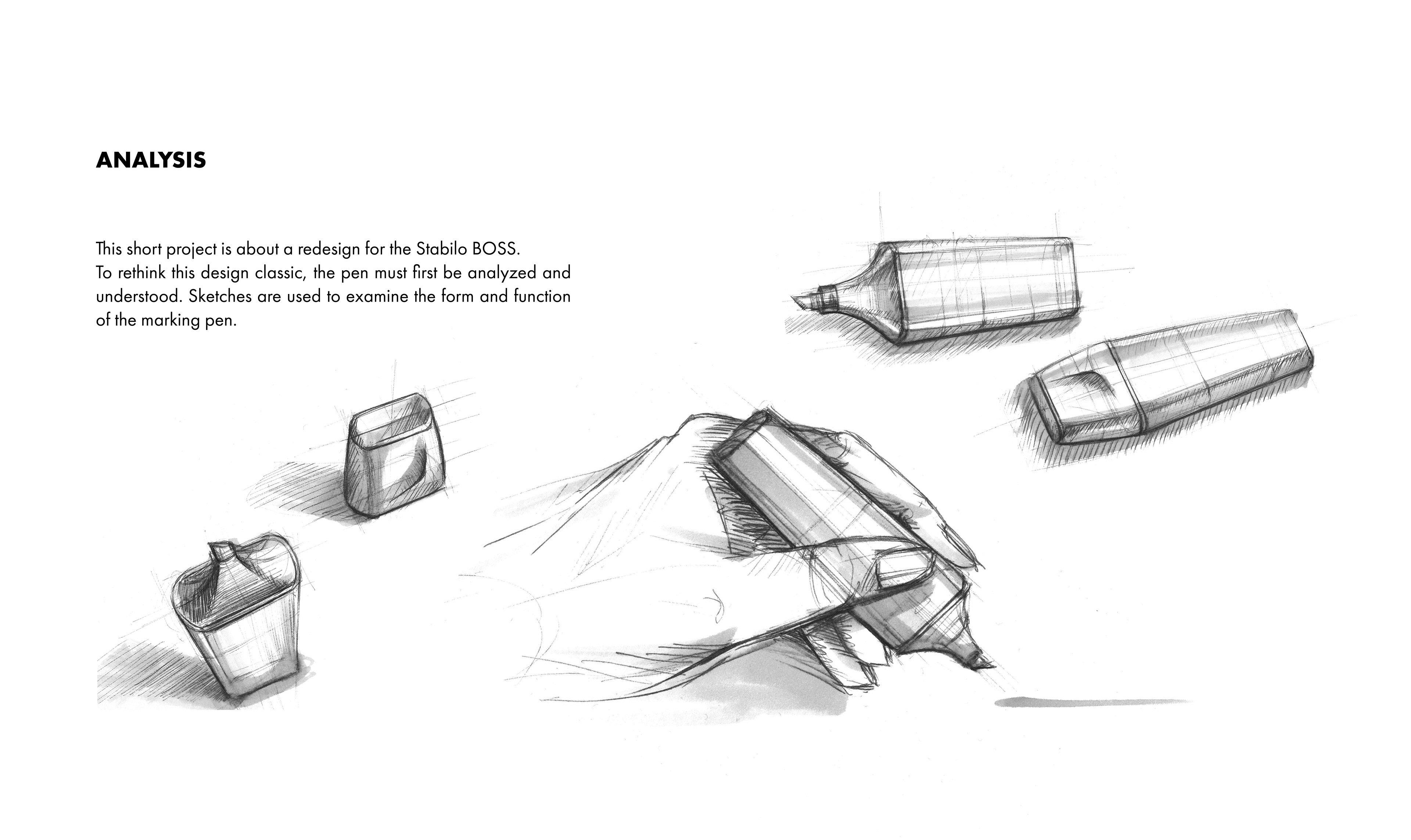 ANALYSIS

This short project is about a redesign for the Stabilo BOSS.
To rethink this design classic, the pen must first be analyzed and understood. Sketches are used to examine the form and function of the marking pen.