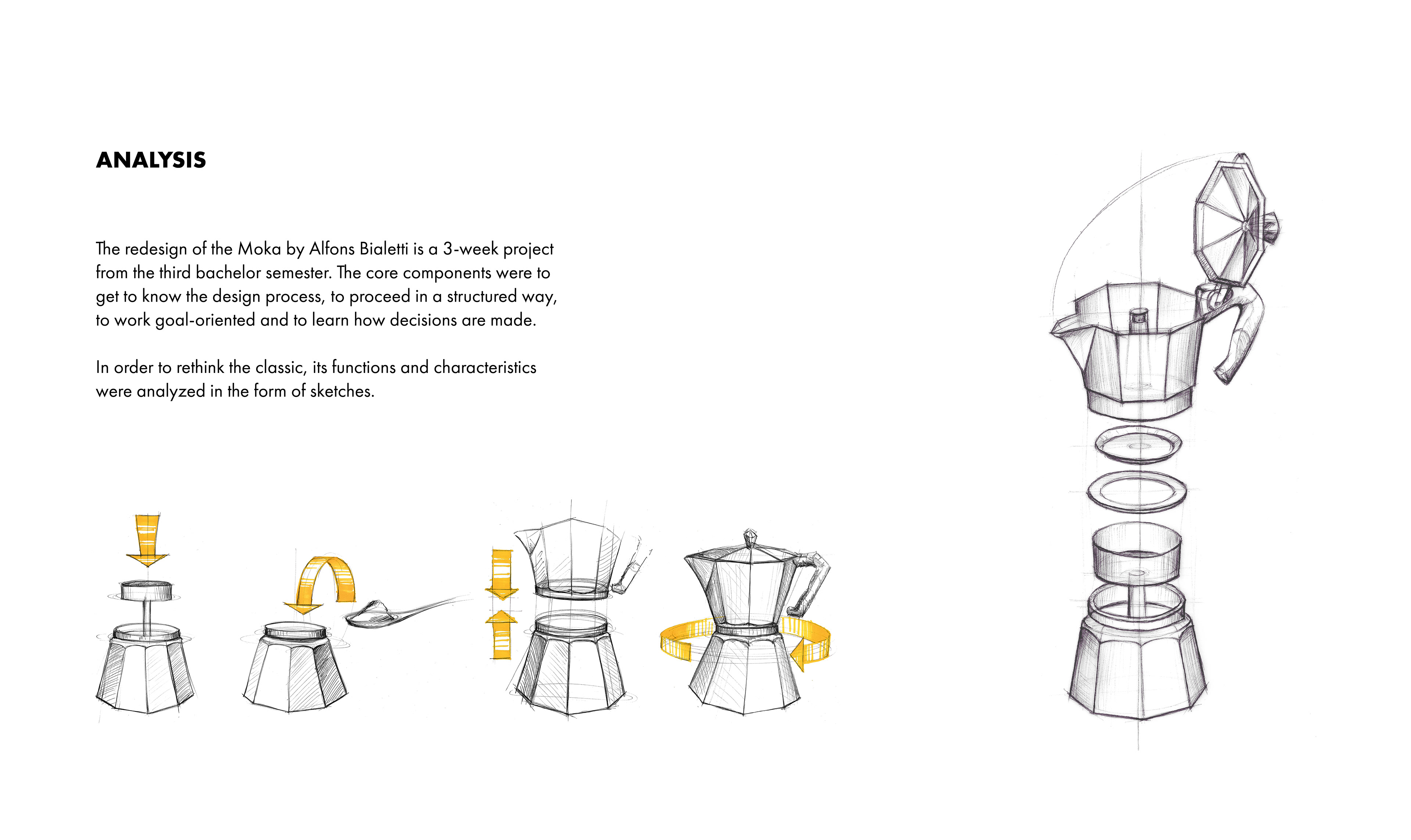 ANALYSIS

The redesign of the Moka by Alfons Bialetti is a 3-week project from the third bachelor semester. The core components were to get to know the design process, to proceed in a structured way, to work goal-oriented and to learn how decisions are made.

In order to rethink the classic, its functions and characteristics were analyzed in the form of sketches.