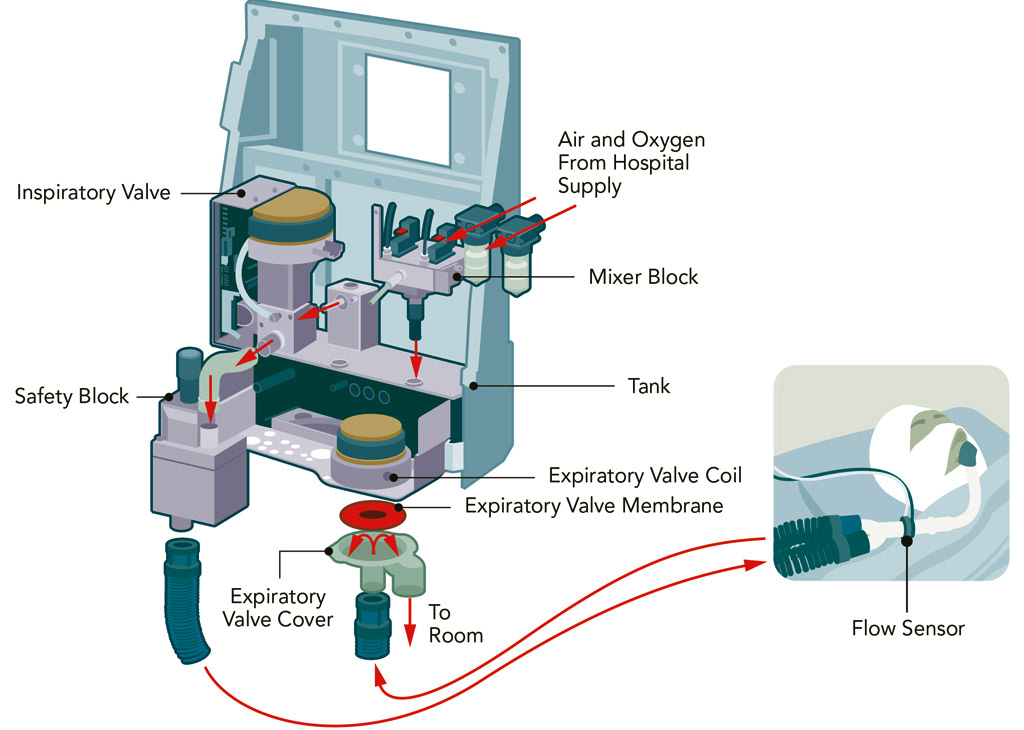 Air and Oxygen From Hospital Supply

Inspiratory Valve

Mixer Block

Safety Block

Tank

Expiratory Valve Coil

Expiratory Valve Membrane

Expiratory Valve Cover

To Room

Flow Sensor