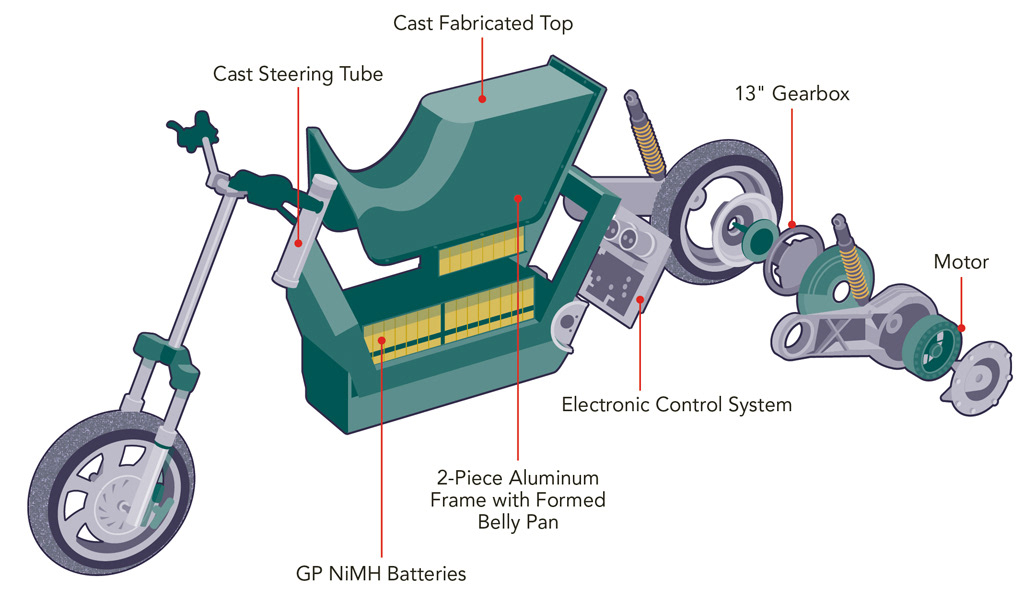 Cast Fabricated Top

Cast Steering Tube

13" Gearbox

Motor

Electronic Control System

2-Piece Aluminum Frame with Formed Belly Pan

GP NiMH Batteries